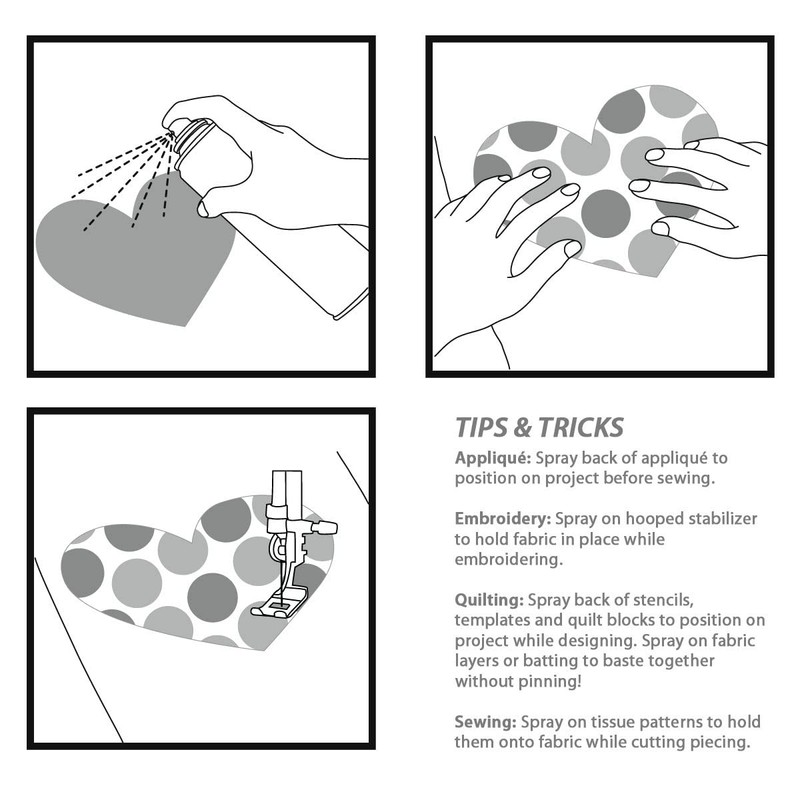 TIPS & TRICKS

Appliqué: Spray back of appliqué to position on project before sewing.

Embroidery: Spray on hooped stabilizer to hold fabric in place while embroidering.

Quilting: Spray back of stencils, templates and quilt blocks to position on project while designing. Spray on fabric layers or batting to baste together without pinning!

Sewing: Spray on tissue patterns to hold them onto fabric while cutting piecing.