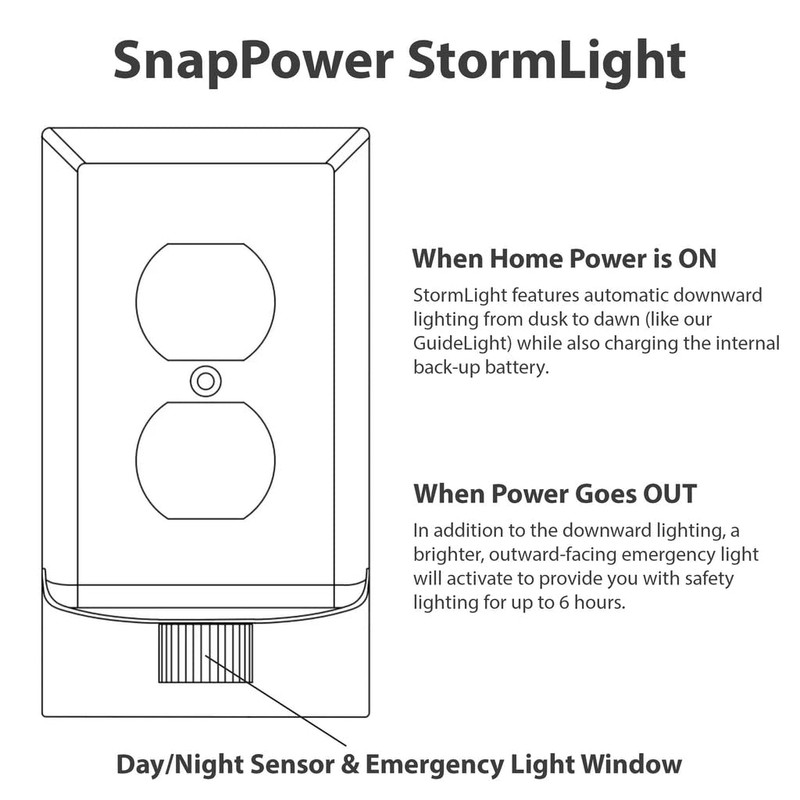 SnapPower StormLight

When Home Power is ON

StormLight features automatic downward lighting from dusk to dawn (like our GuideLight) while also charging the internal back-up battery.

When Power Goes OUT

In addition to the downward lighting, a brighter, outward-facing emergency light will activate to provide you with safety lighting for up to 6 hours.

Day/Night Sensor & Emergency Light Window