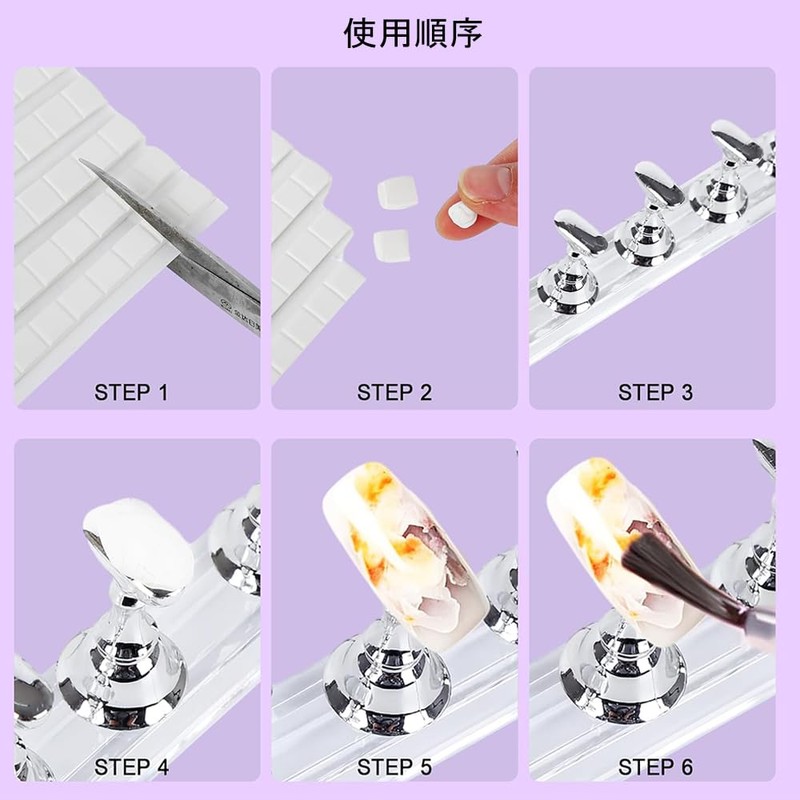 使用順序

STEP 1

STEP 2

STEP 3

STEP 4

STEP 5

STEP 6