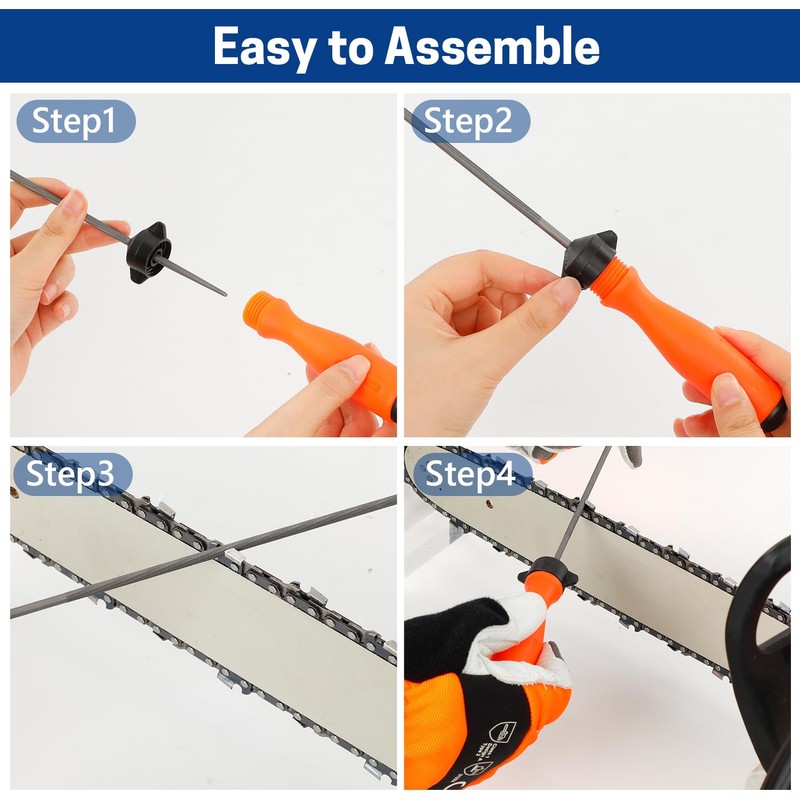 Easy to Assemble

Step1

Step2

Step3

Step4