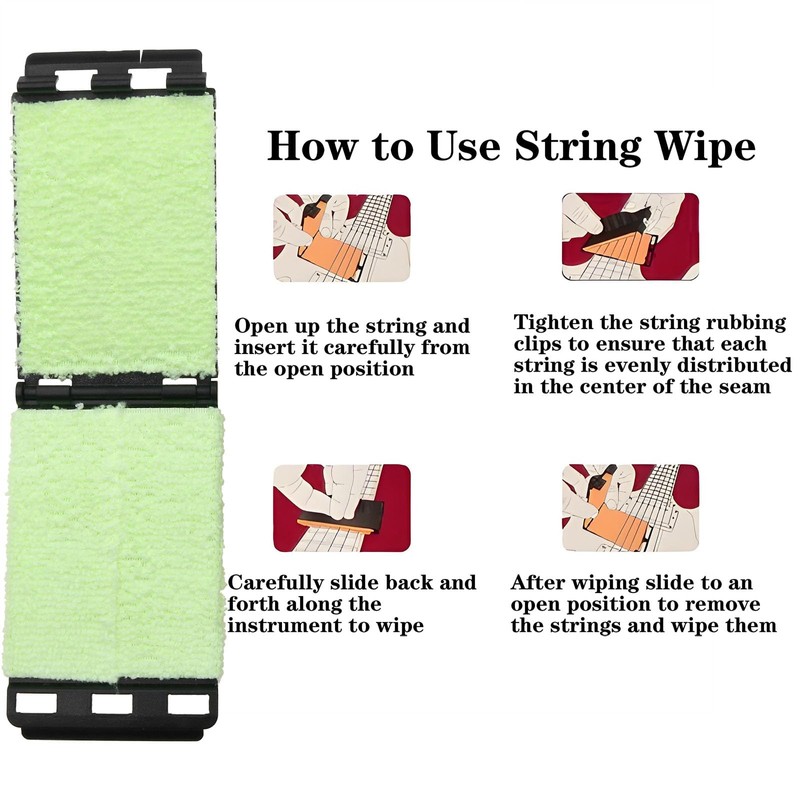 How to Use String Wipe

Open up the string and insert it carefully from the open position

Tighten the string rubbing clips to ensure that each string is evenly distributed in the center of the seam

Carefully slide back and forth along the instrument to wipe

After wiping slide to an open position to remove the strings and wipe them