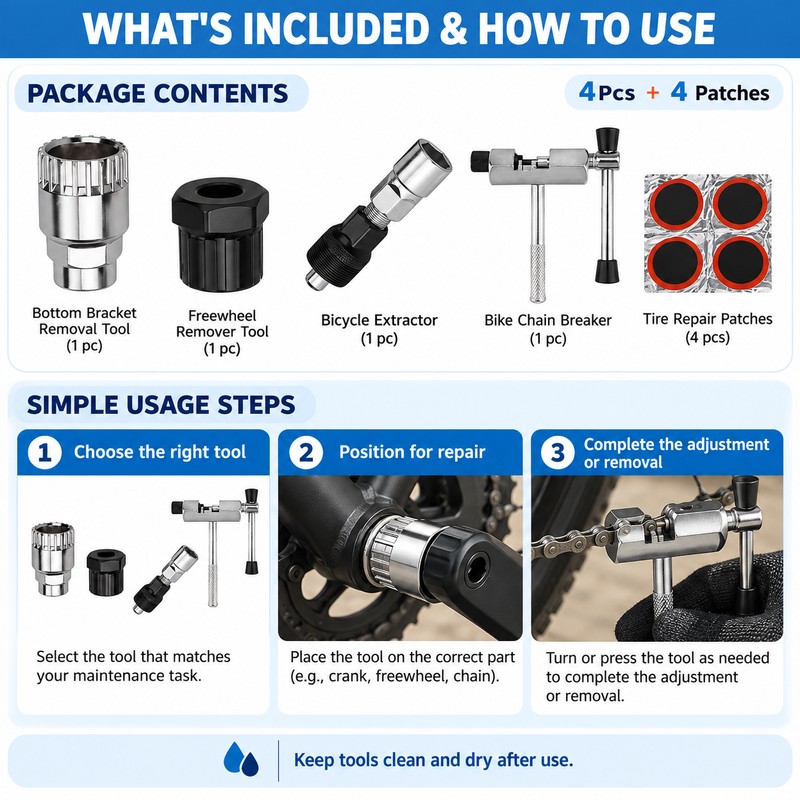 WHAT'S INCLUDED & HOW TO USE

PACKAGE CONTENTS

4 Pcs + 4 Patches

Bottom Bracket Removal Tool (1 pc)

Freewheel Remover Tool (1 pc)

Bicycle Extractor (1 pc)

Bike Chain Breaker (1 pc)

Tire Repair Patches (4 pcs)

SIMPLE USAGE STEPS

1 Choose the right tool

Select the tool that matches your maintenance task.

2 Position for repair

Place the tool on the correct part (e.g., crank, freewheel, chain).

3 Complete the adjustment or removal

Turn or press the tool as needed to complete the adjustment or removal.

Keep tools clean and dry after use.