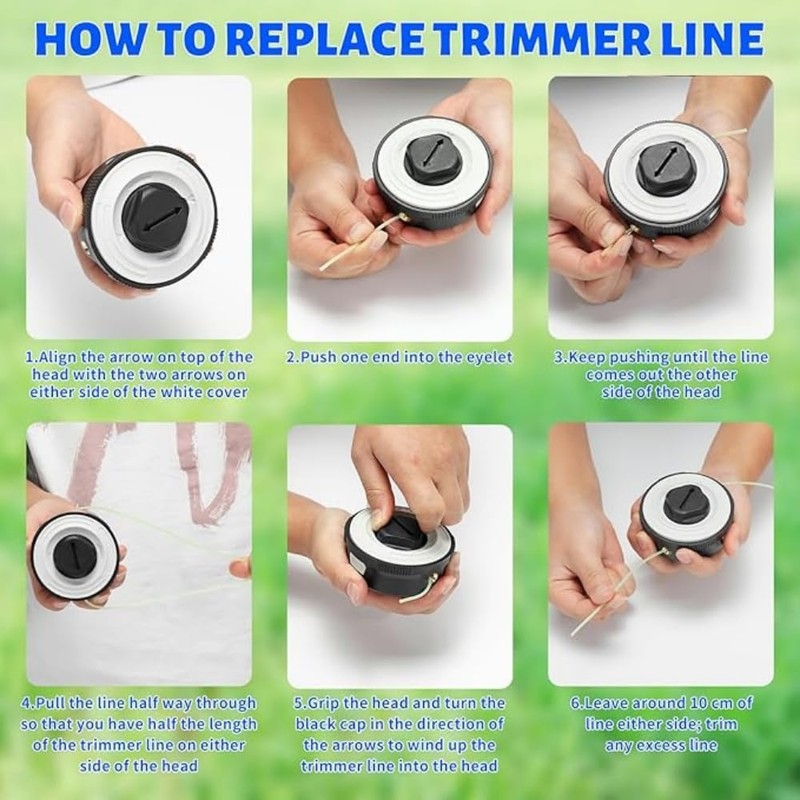 HOW TO REPLACE TRIMMER LINE

1.Align the arrow on top of the head with the two arrows on either side of the white cover

2.Push one end into the eyelet

3.Keep pushing until the line comes out the other side of the head

4.Pull the line half way through so that you have half the length of the trimmer line on either side of the head

5.Grip the head and turn the black cap in the direction of the arrows to wind up the trimmer line into the head

6.Leave around 10 cm of line either side; trim any excess line