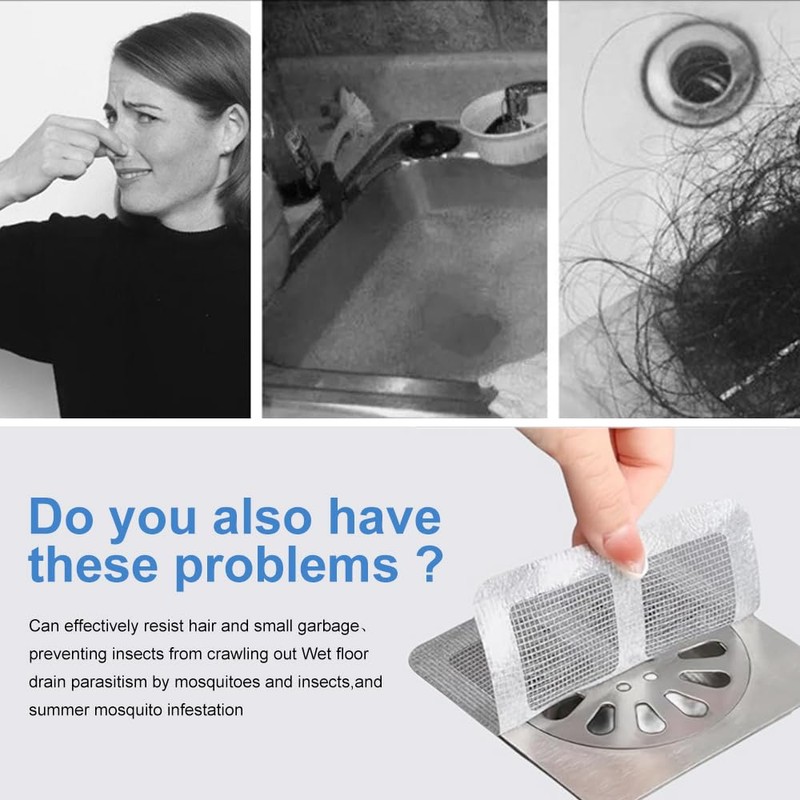 Do you also have these problems ?

Can effectively resist hair and small garbage、preventing insects from crawling out Wet floor drain parasitism by mosquitoes and insects,and summer mosquito infestation