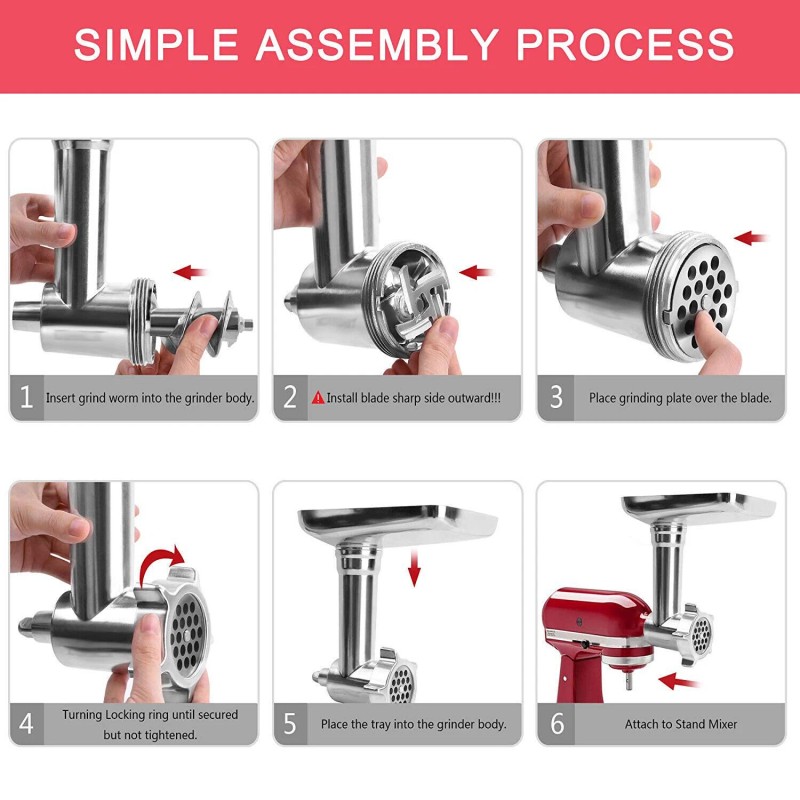 SIMPLE ASSEMBLY PROCESS

1 Insert grind worm into the grinder body.

2 Install blade sharp side outward!!!

3 Place grinding plate over the blade.

4 Turning Locking ring until secured but not tightened.

5 Place the tray into the grinder body.

6 Attach to Stand Mixer