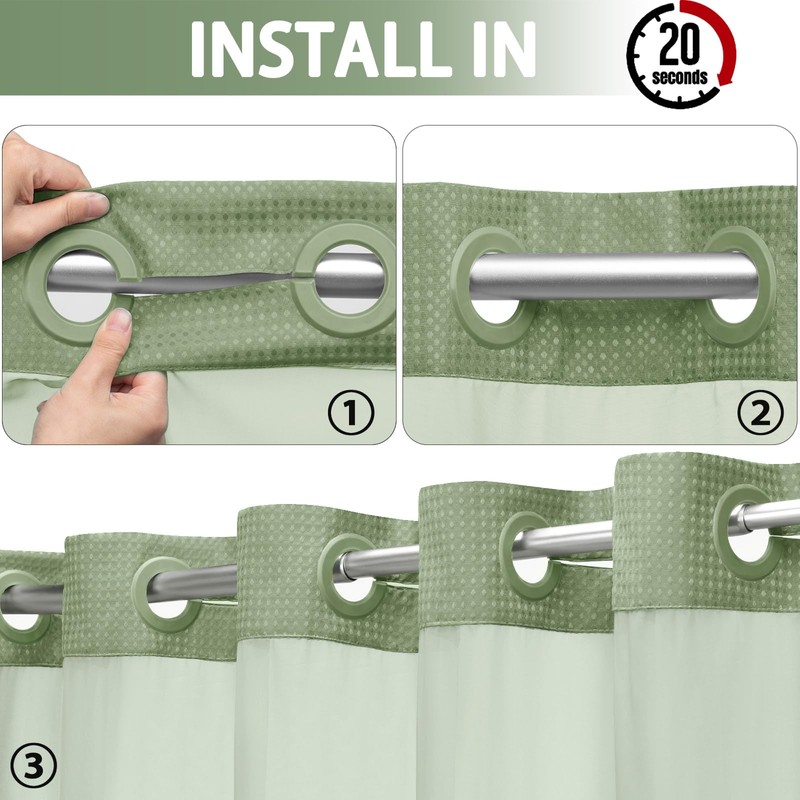 INSTALL IN

20 seconds

①

②

③