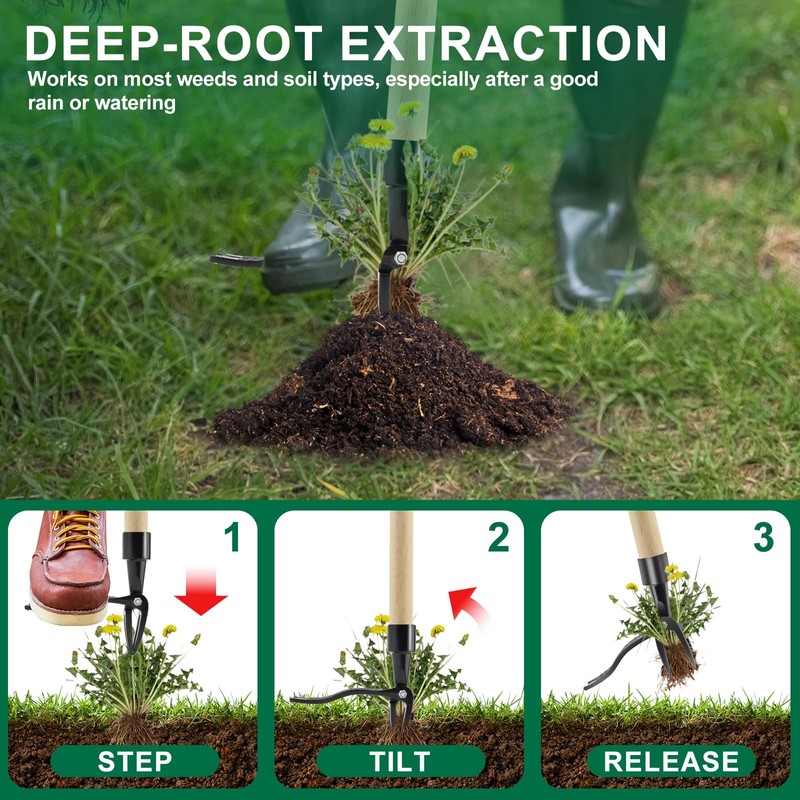 DEEP-ROOT EXTRACTION

Works on most weeds and soil types, especially after a good rain or watering

1

STEP

2

TILT

3

RELEASE