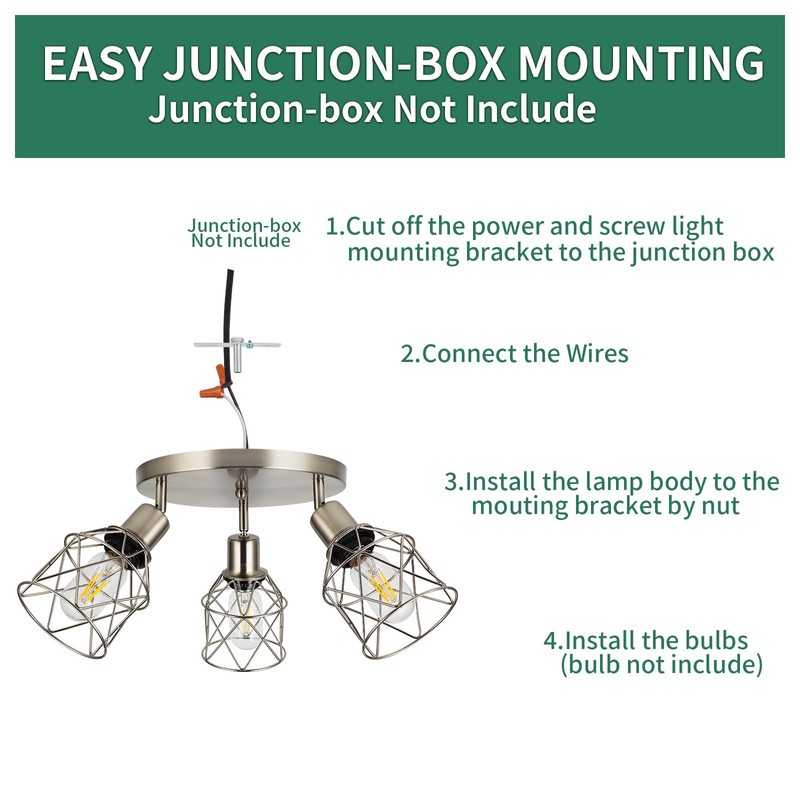 EASY JUNCTION-BOX MOUNTING
Junction-box Not Include

Junction-box Not Include

1.Cut off the power and screw light mounting bracket to the junction box

2.Connect the Wires

3.Install the lamp body to the mouting bracket by nut

4.Install the bulbs (bulb not include)