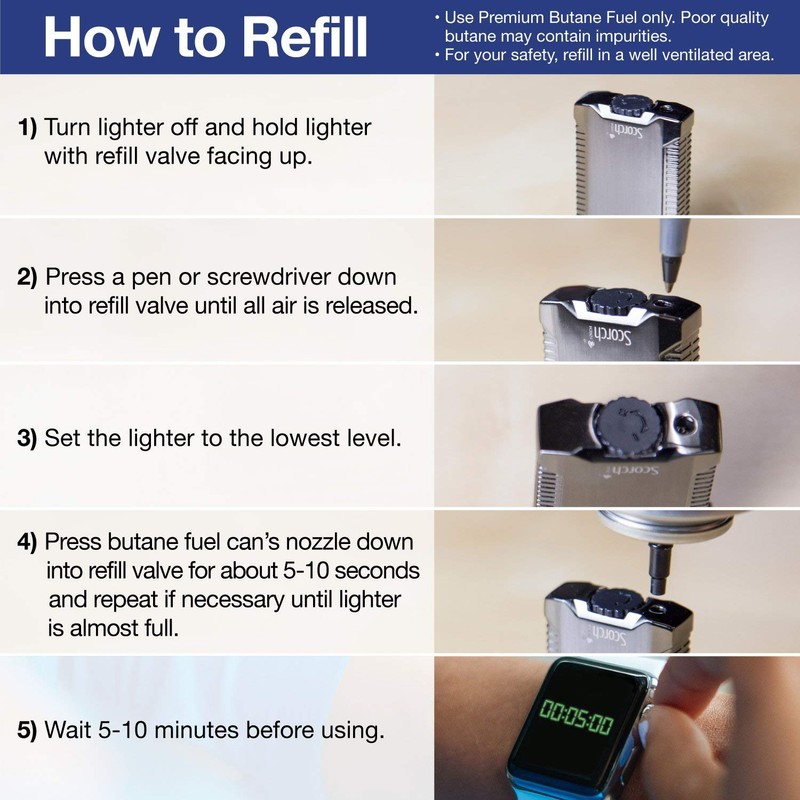 How to Refill

• Use Premium Butane Fuel only. Poor quality butane may contain impurities.
• For your safety, refill in a well ventilated area.

1) Turn lighter off and hold lighter with refill valve facing up.

Scorch

2) Press a pen or screwdriver down into refill valve until all air is released.

Scorch

3) Set the lighter to the lowest level.

Scorch

4) Press butane fuel can's nozzle down into refill valve for about 5-10 seconds and repeat if necessary until lighter is almost full.

Scorch

5) Wait 5-10 minutes before using.

00:05:00