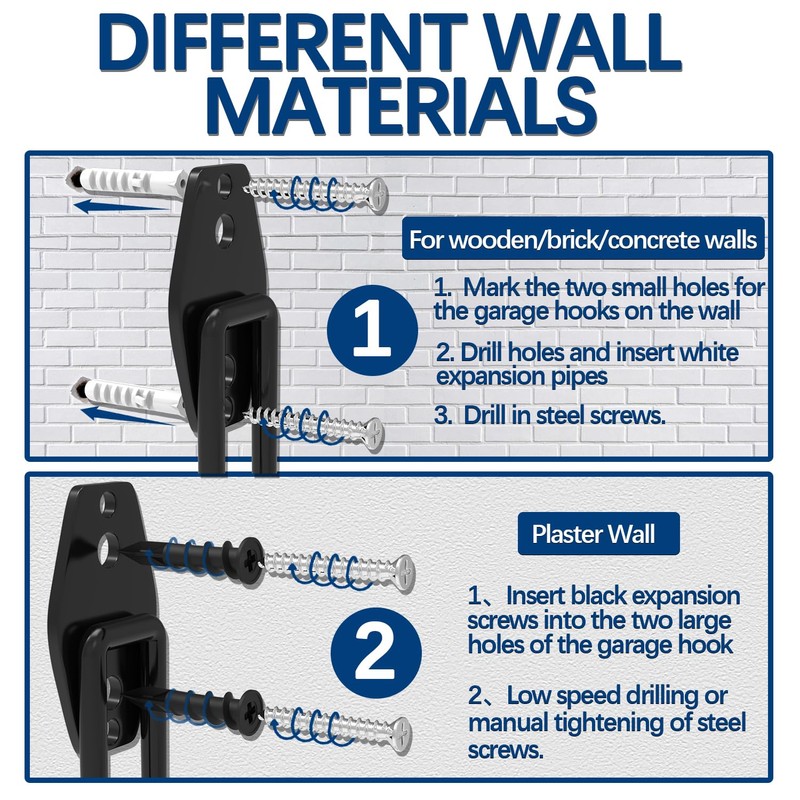 DIFFERENT WALL MATERIALS

For wooden/brick/concrete walls

1

1. Mark the two small holes for the garage hooks on the wall

2. Drill holes and insert white expansion pipes

3. Drill in steel screws.

Plaster Wall

2

1、Insert black expansion screws into the two large holes of the garage hook

2、Low speed drilling or manual tightening of steel screws.