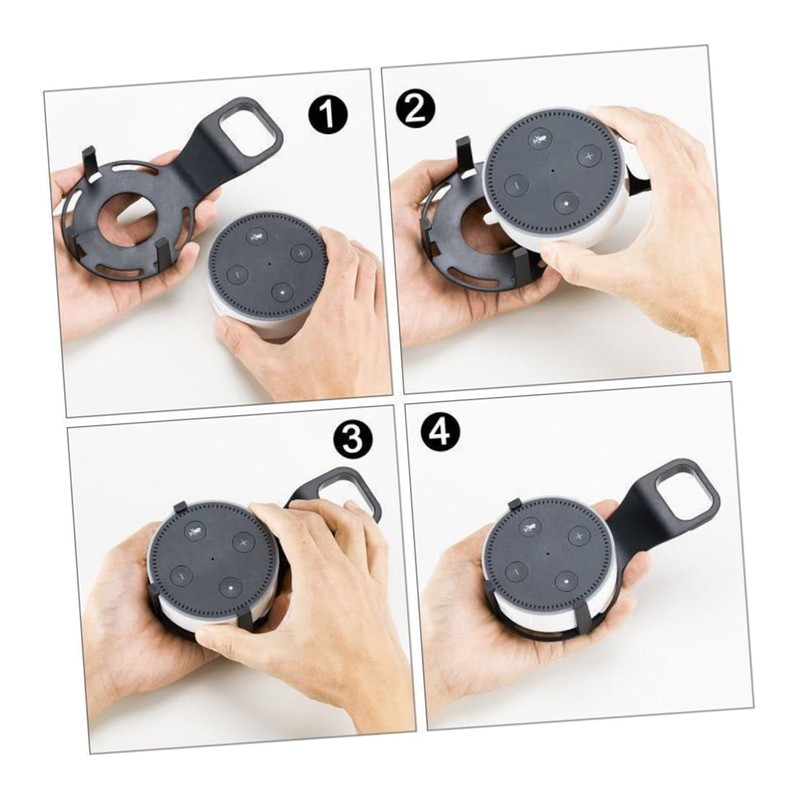 1
2
3
4