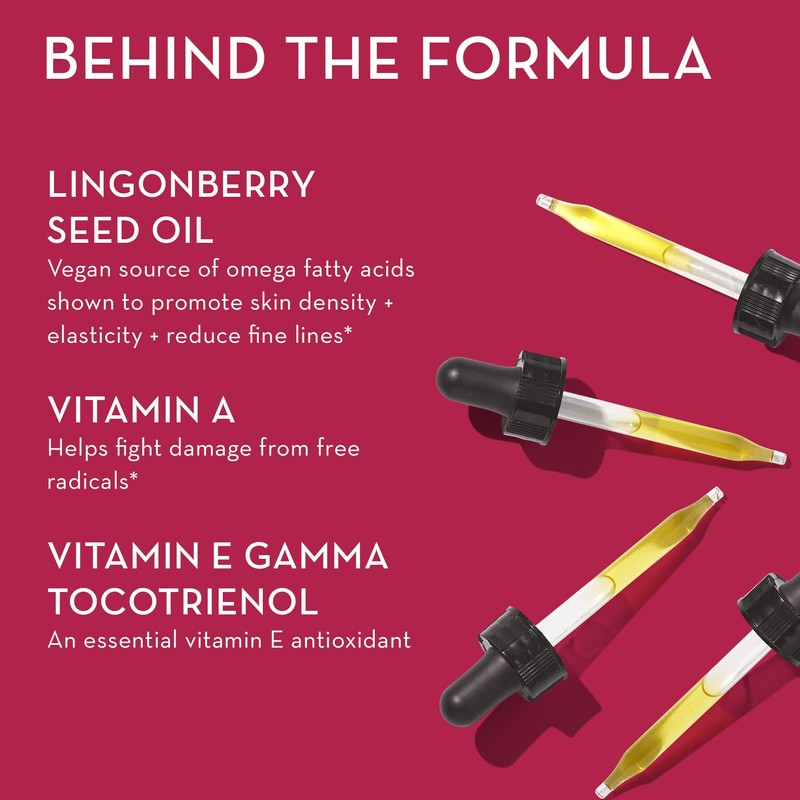 BEHIND THE FORMULA

LINGONBERRY SEED OIL
Vegan source of omega fatty acids shown to promote skin density + elasticity + reduce fine lines*

VITAMIN A
Helps fight damage from free radicals*

VITAMIN E GAMMA TOCOTRIENOL
An essential vitamin E antioxidant