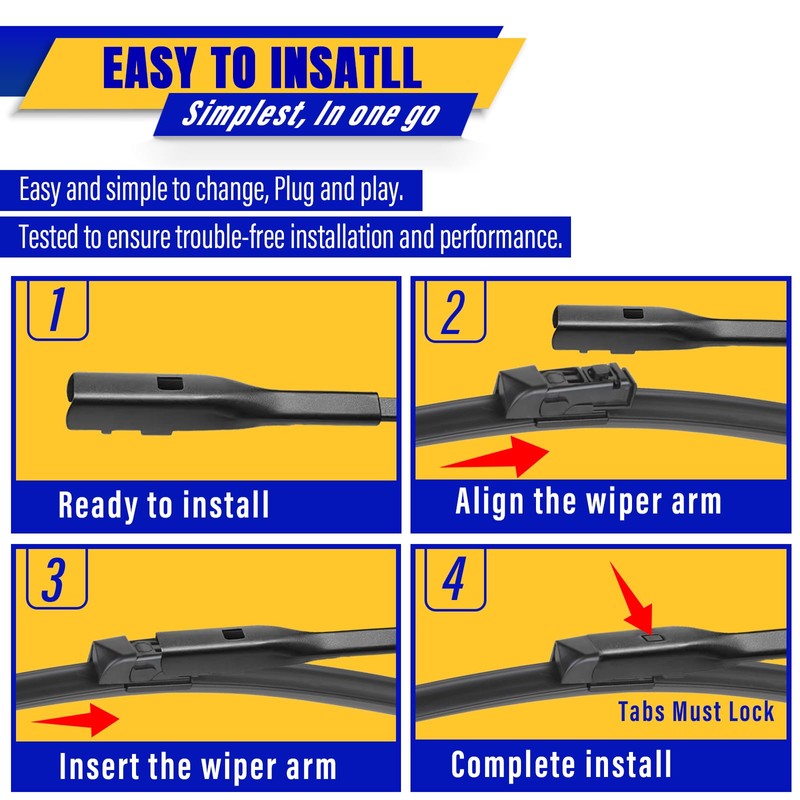 EASY TO INSATLL
Simplest, In one go

Easy and simple to change, Plug and play.
Tested to ensure trouble-free installation and performance.

1
Ready to install

2
Align the wiper arm

3
Insert the wiper arm

4
Tabs Must Lock
Complete install