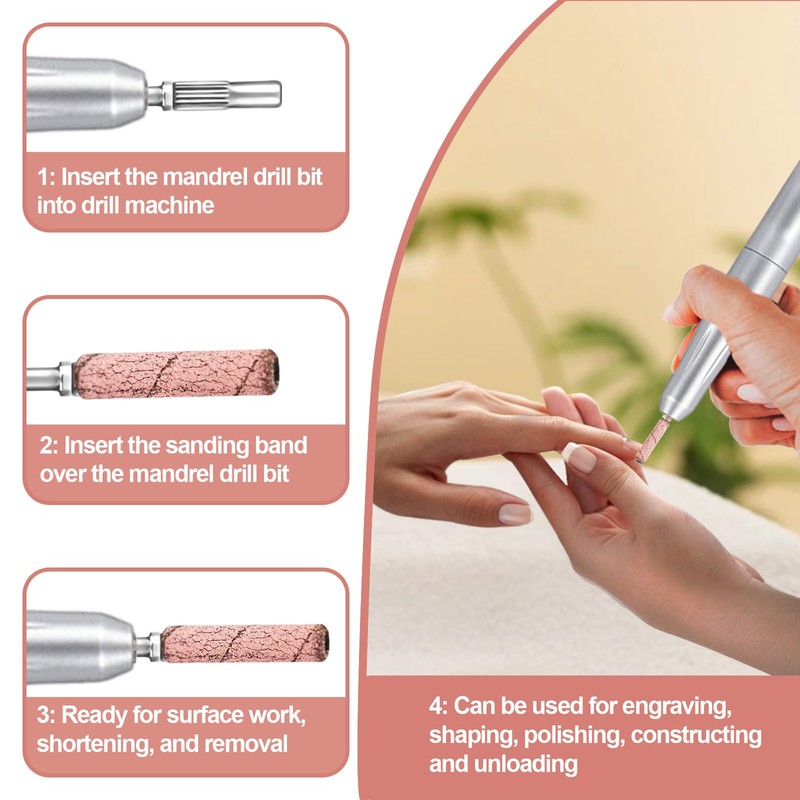 1: Insert the mandrel drill bit into drill machine

2: Insert the sanding band over the mandrel drill bit

3: Ready for surface work, shortening, and removal

4: Can be used for engraving, shaping, polishing, constructing and unloading