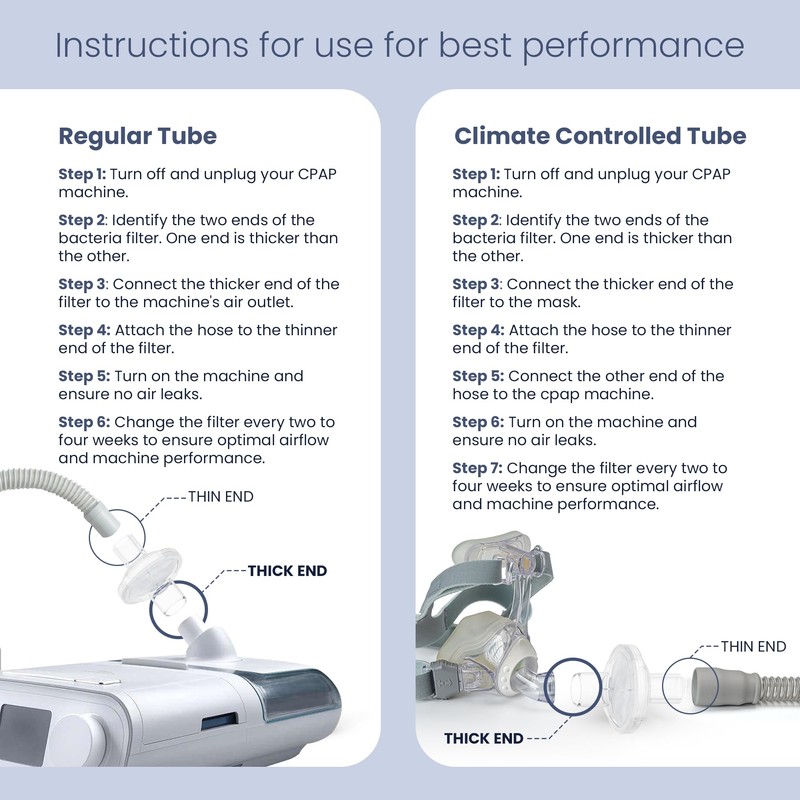 Instructions for use for best performance

Regular Tube

Step 1: Turn off and unplug your CPAP machine.

Step 2: Identify the two ends of the bacteria filter. One end is thicker than the other.

Step 3: Connect the thicker end of the filter to the machine's air outlet.

Step 4: Attach the hose to the thinner end of the filter.

Step 5: Turn on the machine and ensure no air leaks.

Step 6: Change the filter every two to four weeks to ensure optimal airflow and machine performance.

THIN END

THICK END

Climate Controlled Tube

Step 1: Turn off and unplug your CPAP machine.

Step 2: Identify the two ends of the bacteria filter. One end is thicker than the other.

Step 3: Connect the thicker end of the filter to the mask.

Step 4: Attach the hose to the thinner end of the filter.

Step 5: Connect the other end of the hose to the cpap machine.

Step 6: Turn on the machine and ensure no air leaks.

Step 7: Change the filter every two to four weeks to ensure optimal airflow and machine performance.

THIN END

THICK END