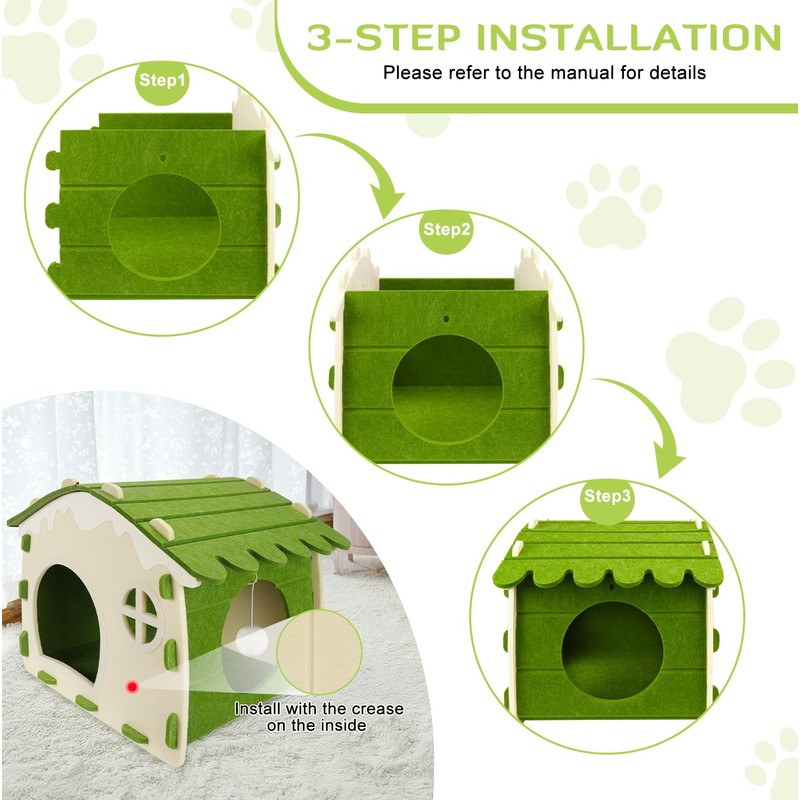 3-STEP INSTALLATION
Please refer to the manual for details

Step1

Step2

Step3

Install with the crease on the inside