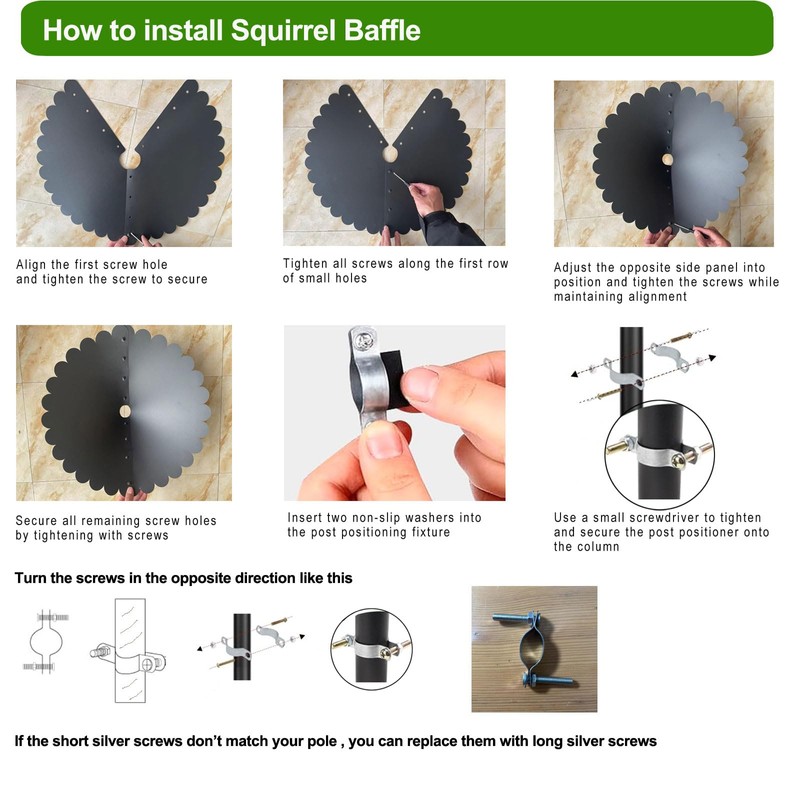 How to install Squirrel Baffle

Align the first screw hole and tighten the screw to secure

Tighten all screws along the first row of small holes

Adjust the opposite side panel into position and tighten the screws while maintaining alignment

Secure all remaining screw holes by tightening with screws

Insert two non-slip washers into the post positioning fixture

Use a small screwdriver to tighten and secure the post positioner onto the column

Turn the screws in the opposite direction like this

If the short silver screws don't match your pole , you can replace them with long silver screws