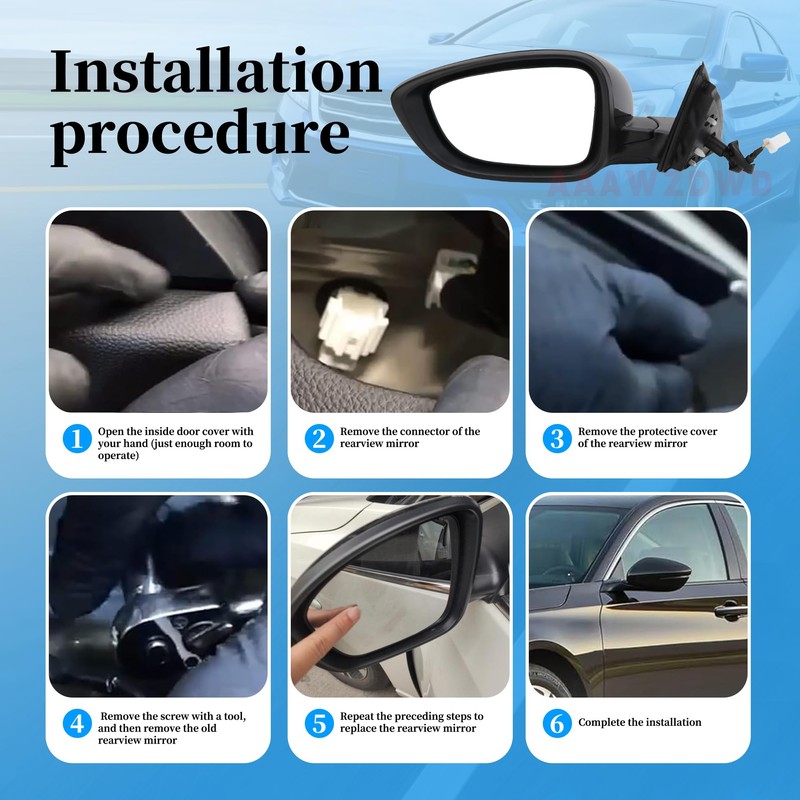 Installation procedure

AAAWZDWD

1 Open the inside door cover with your hand (just enough room to operate)

2 Remove the connector of the rearview mirror

3 Remove the protective cover of the rearview mirror

4 Remove the screw with a tool, and then remove the old rearview mirror

5 Repeat the preceding steps to replace the rearview mirror

6 Complete the installation