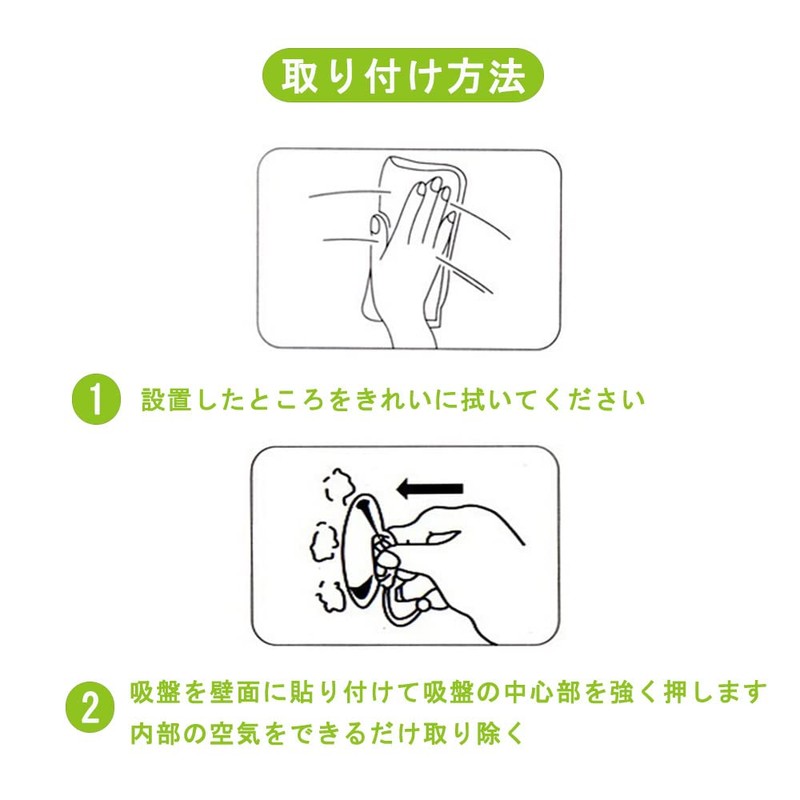 取り付け方法

1 設置したところをきれいに拭いてください

2 吸盤を壁面に貼り付けて吸盤の中心部を強く押します
内部の空気をできるだけ取り除く