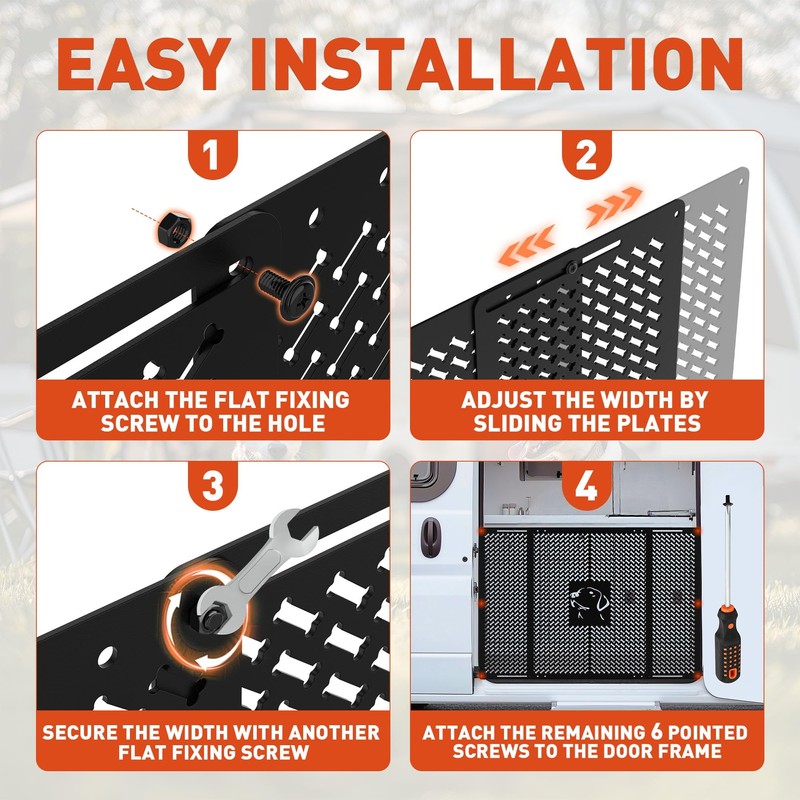 EASY INSTALLATION

1

ATTACH THE FLAT FIXING SCREW TO THE HOLE

2

ADJUST THE WIDTH BY SLIDING THE PLATES

3

SECURE THE WIDTH WITH ANOTHER FLAT FIXING SCREW

4

ATTACH THE REMAINING 6 POINTED SCREWS TO THE DOOR FRAME