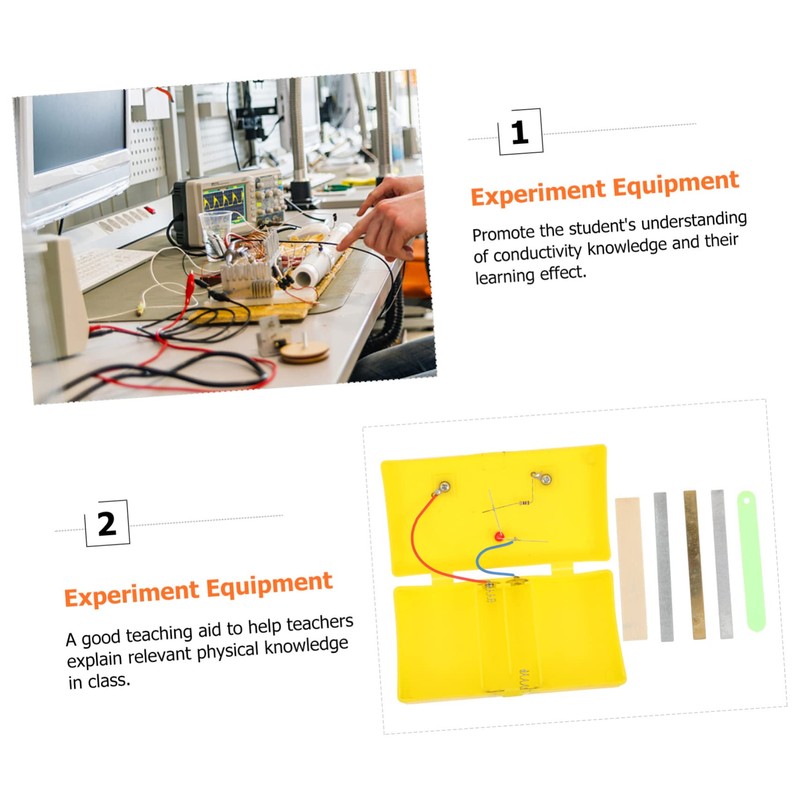 1

Experiment Equipment

Promote the student's understanding of conductivity knowledge and their learning effect.

2

Experiment Equipment

A good teaching aid to help teachers explain relevant physical knowledge in class.