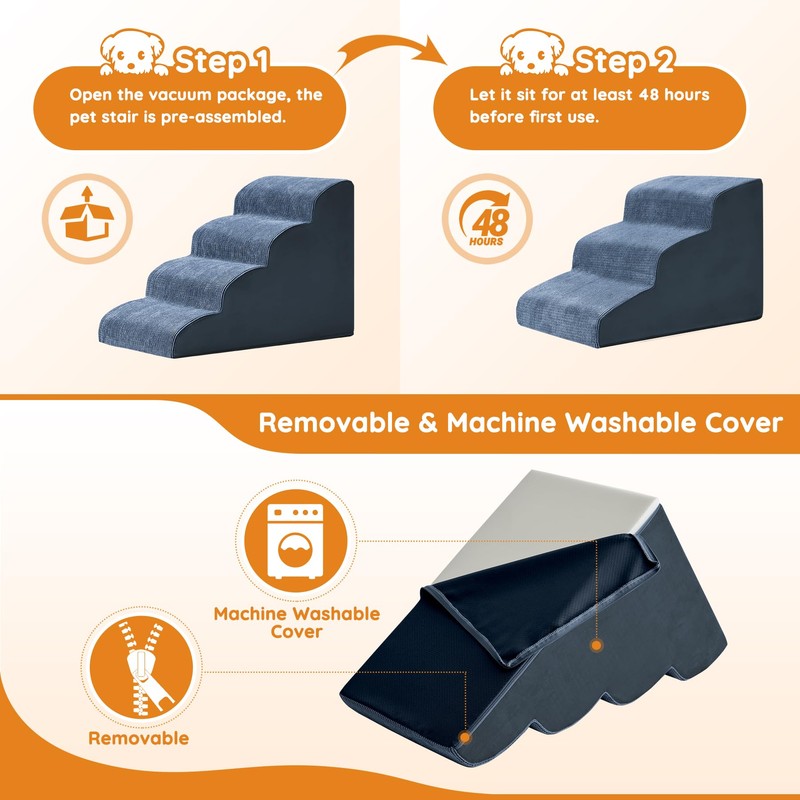 Step 1
Open the vacuum package, the pet stair is pre-assembled.

Step 2
Let it sit for at least 48 hours before first use.

48 HOURS

Removable & Machine Washable Cover

Machine Washable Cover

Removable