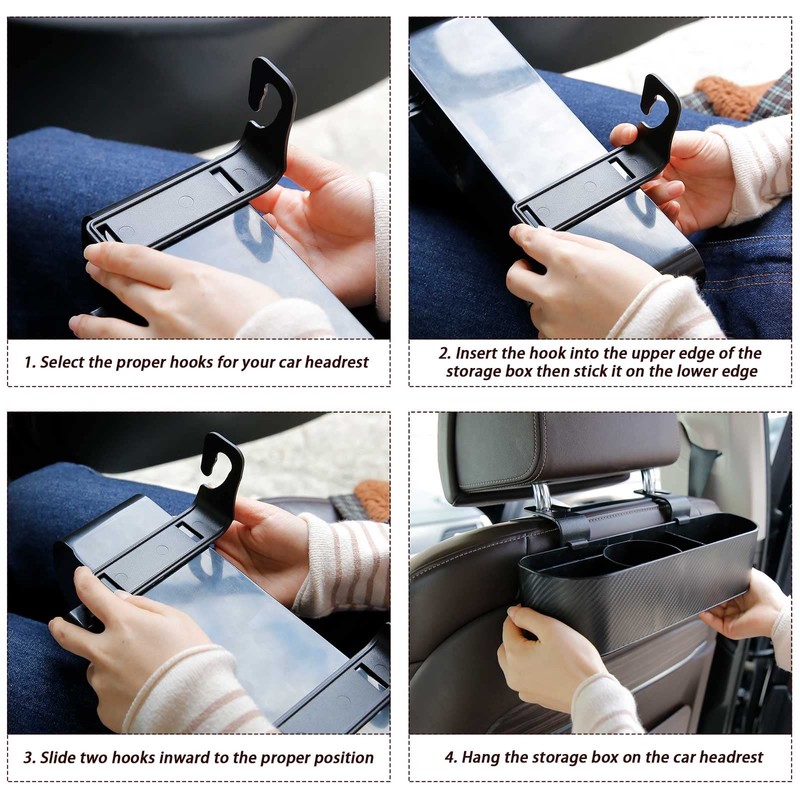 1. Select the proper hooks for your car headrest

2. Insert the hook into the upper edge of the storage box then stick it on the lower edge

3. Slide two hooks inward to the proper position

4. Hang the storage box on the car headrest