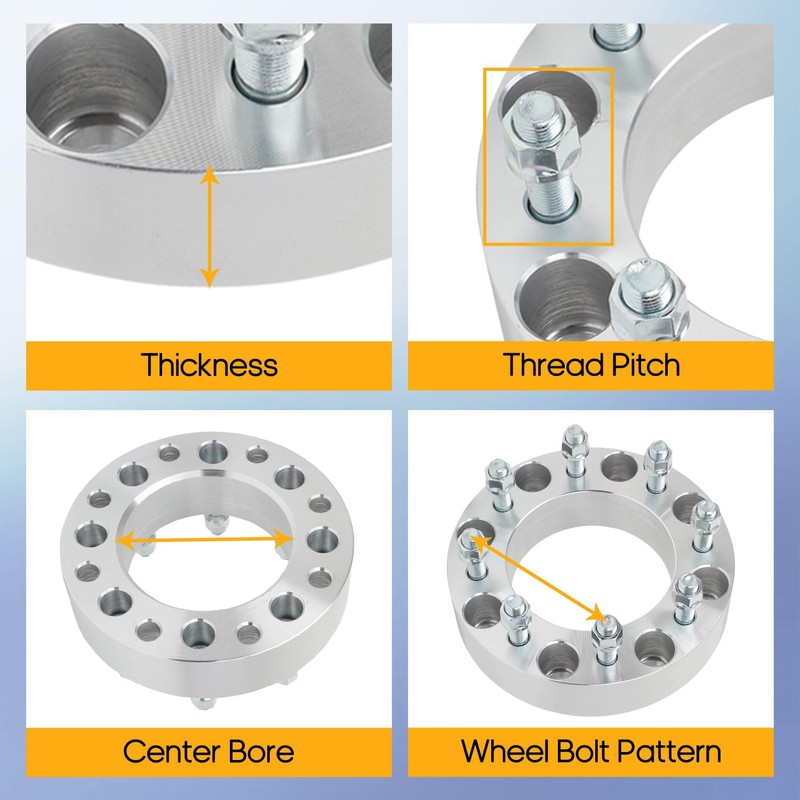 Thickness

Thread Pitch

Center Bore

Wheel Bolt Pattern