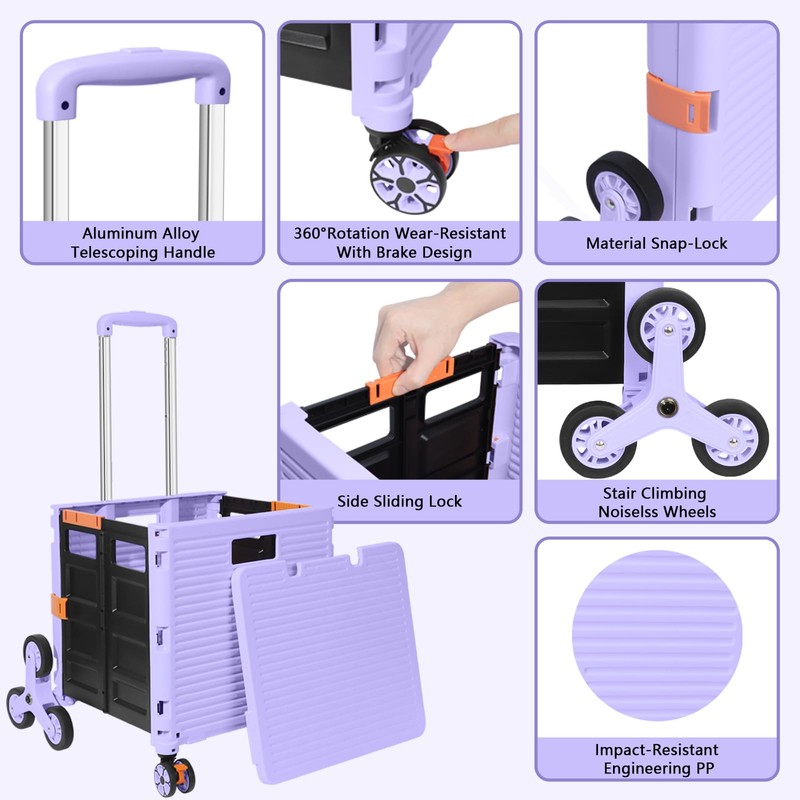 Aluminum Alloy Telescoping Handle

360°Rotation Wear-Resistant With Brake Design

Material Snap-Lock

Side Sliding Lock

Stair Climbing Noiselss Wheels

Impact-Resistant Engineering PP