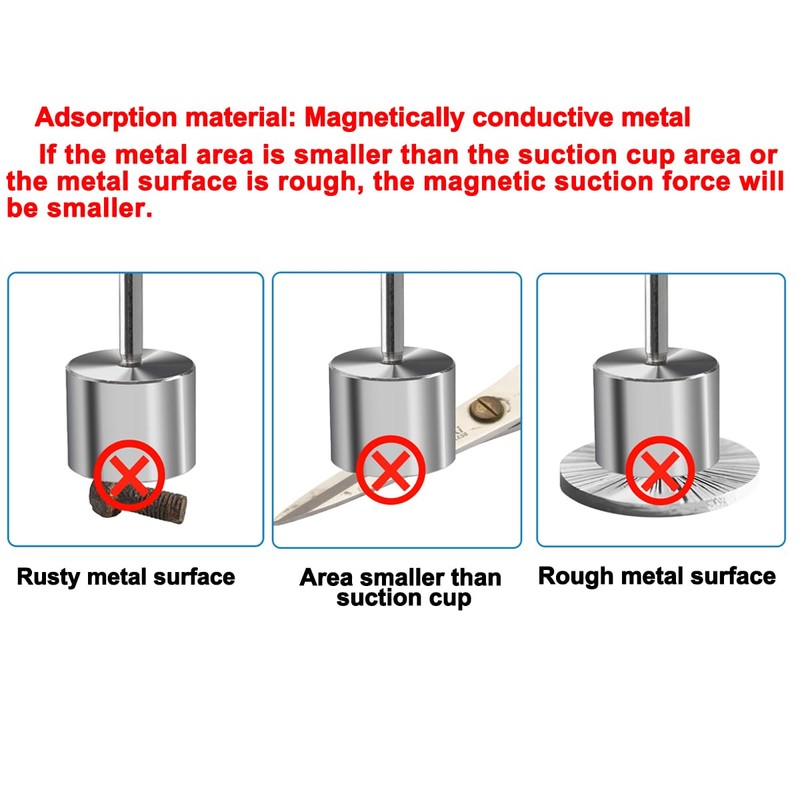 Adsorption material: Magnetically conductive metal

If the metal area is smaller than the suction cup area or the metal surface is rough, the magnetic suction force will be smaller.

Rusty metal surface

Area smaller than suction cup

Rough metal surface