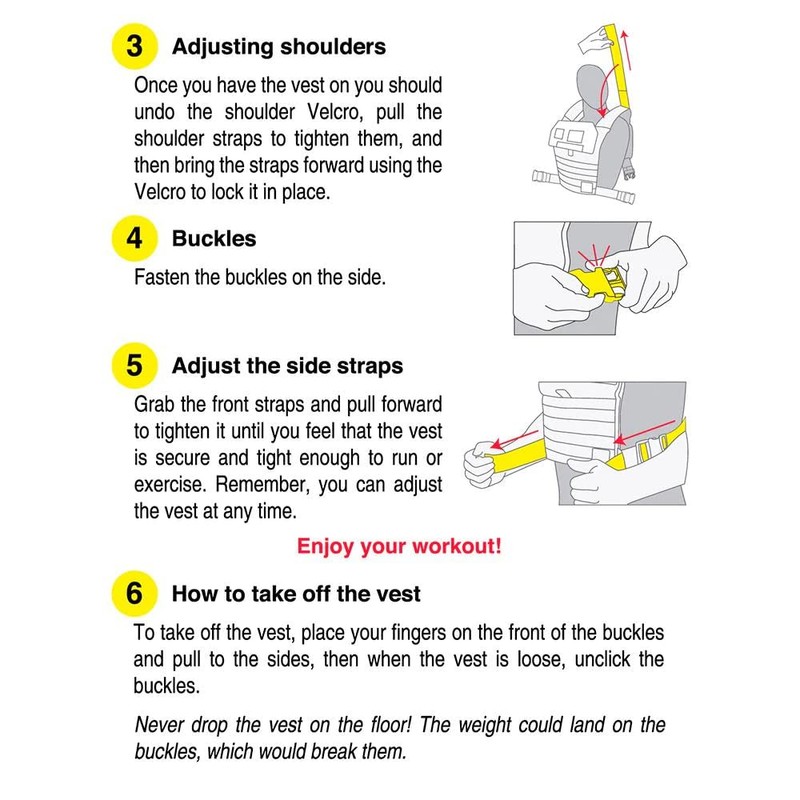 3 Adjusting shoulders

Once you have the vest on you should undo the shoulder Velcro, pull the shoulder straps to tighten them, and then bring the straps forward using the Velcro to lock it in place.

4 Buckles

Fasten the buckles on the side.

5 Adjust the side straps

Grab the front straps and pull forward to tighten it until you feel that the vest is secure and tight enough to run or exercise. Remember, you can adjust the vest at any time.

Enjoy your workout!

6 How to take off the vest

To take off the vest, place your fingers on the front of the buckles and pull to the sides, then when the vest is loose, unclick the buckles.

Never drop the vest on the floor! The weight could land on the buckles, which would break them.