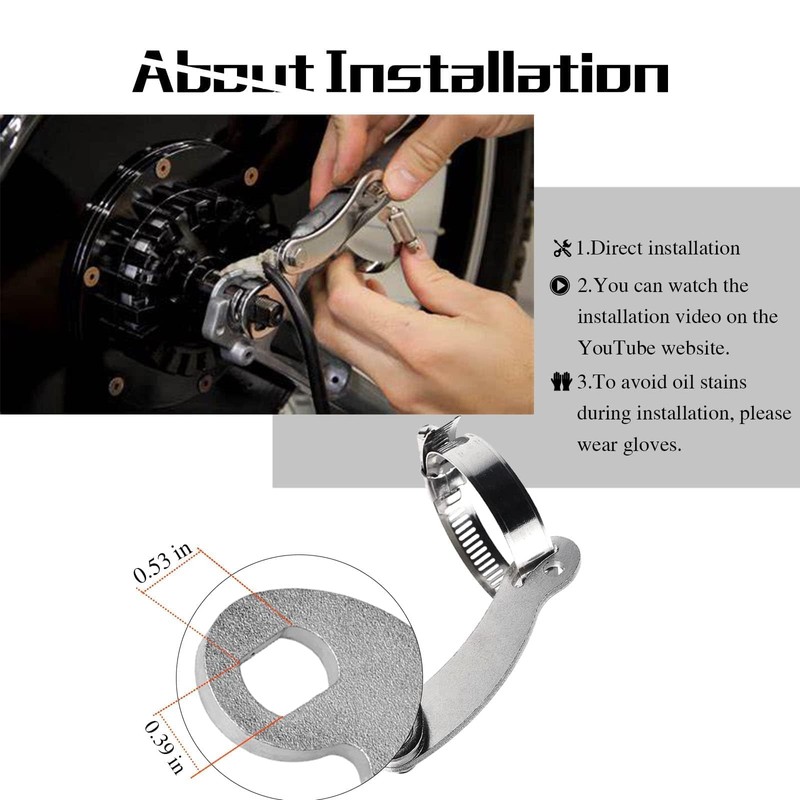 About Installation

1.Direct installation

2.You can watch the installation video on the YouTube website.

3.To avoid oil stains during installation, please wear gloves.

0.53 in

0.39 in