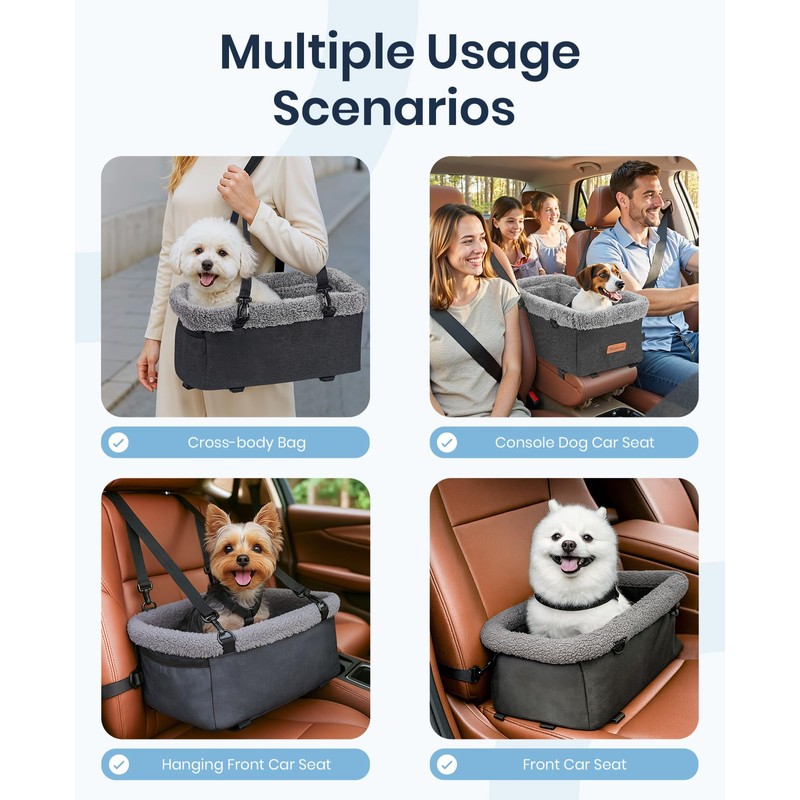 Multiple Usage Scenarios

Cross-body Bag

Console Dog Car Seat

Hanging Front Car Seat

Front Car Seat