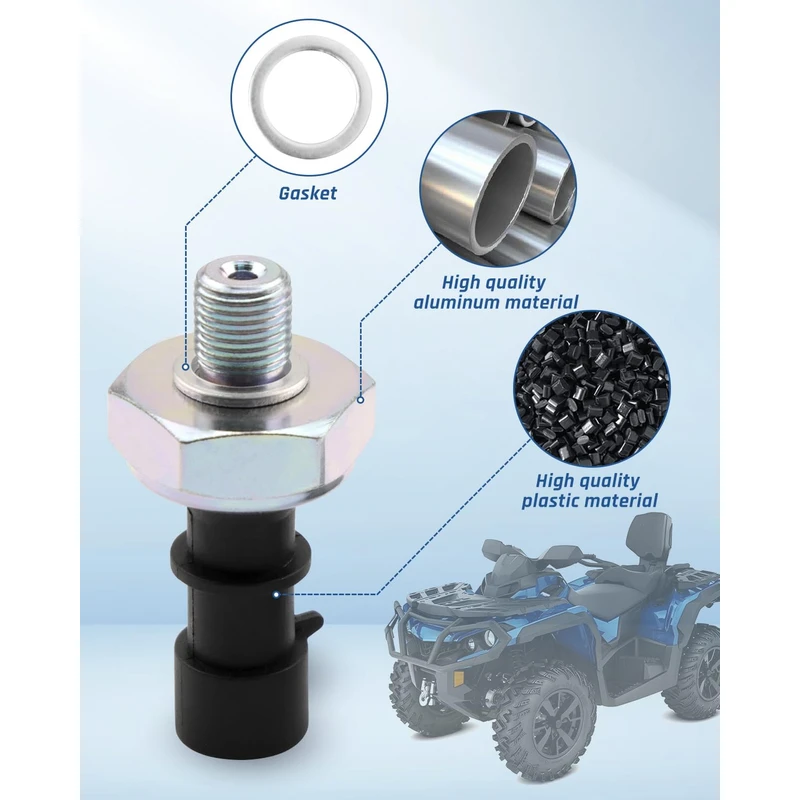 Gasket

High quality aluminum material

High quality plastic material