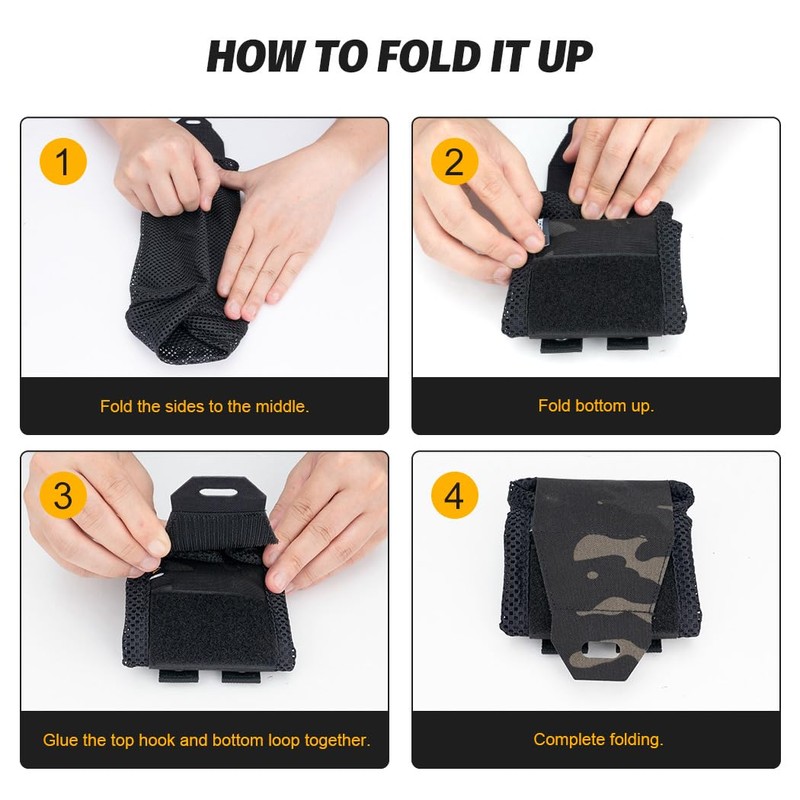 HOW TO FOLD IT UP

1

Fold the sides to the middle.

2

Fold bottom up.

3

Glue the top hook and bottom loop together.

4

Complete folding.