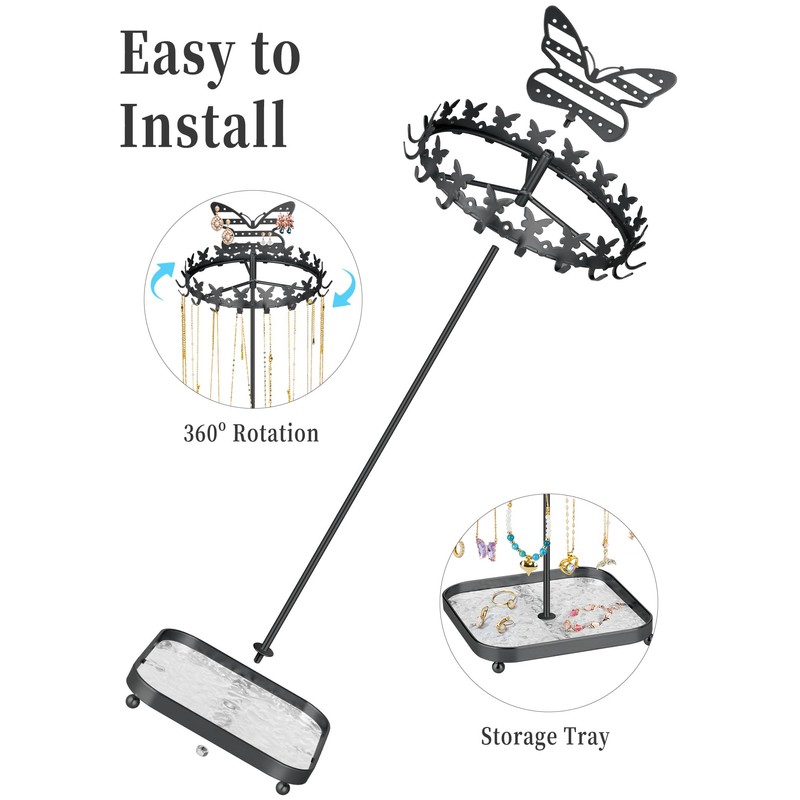 Easy to Install

360° Rotation

Storage Tray