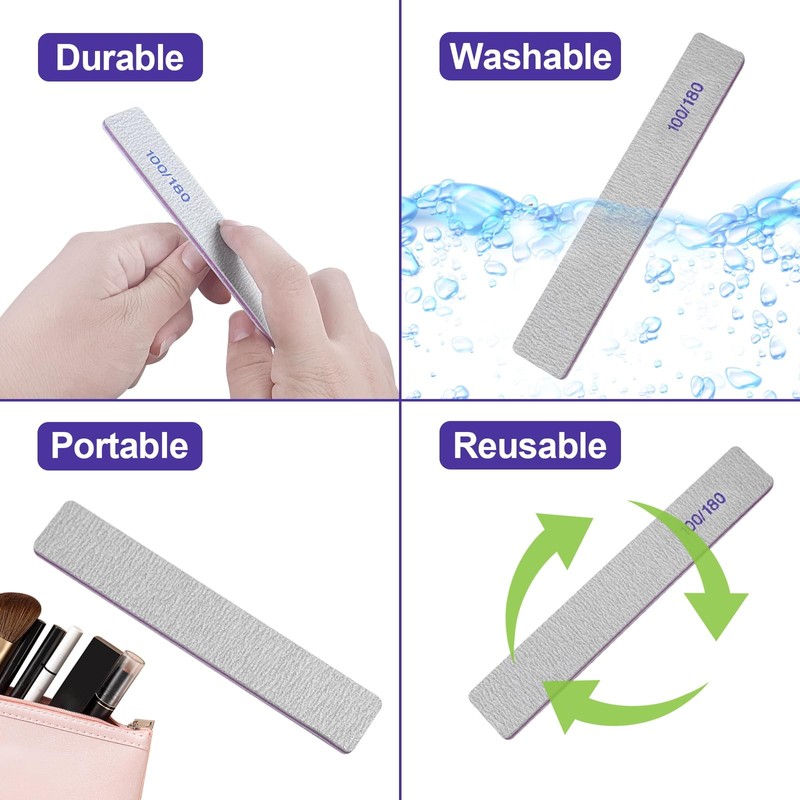 Durable

100/180

Washable

100/180

Portable

Reusable

100/180