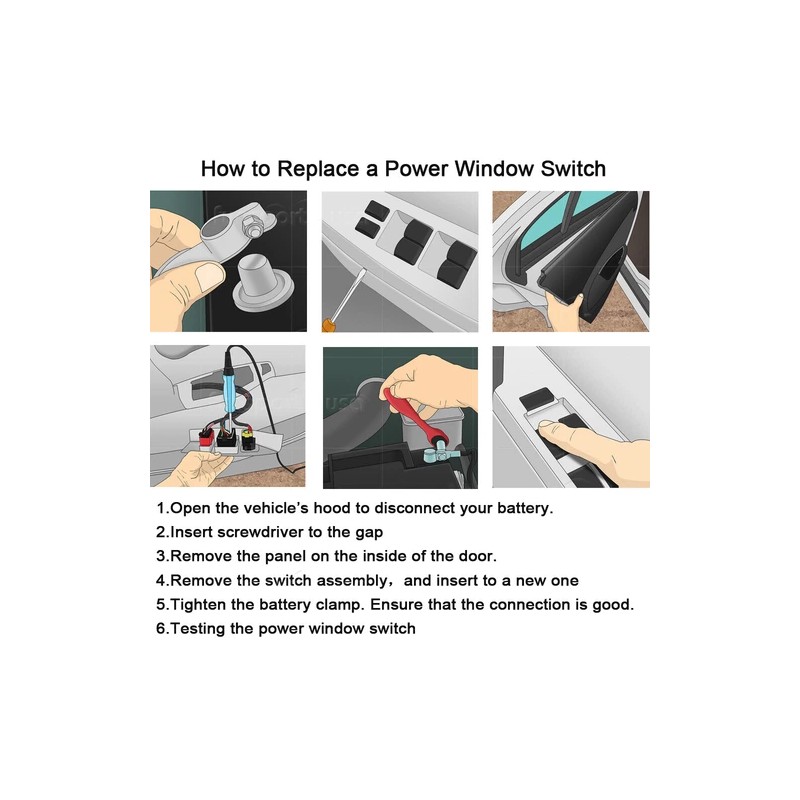 How to Replace a Power Window Switch

1.Open the vehicle's hood to disconnect your battery.
2.Insert screwdriver to the gap
3.Remove the panel on the inside of the door.
4.Remove the switch assembly， and insert to a new one
5.Tighten the battery clamp. Ensure that the connection is good.
6.Testing the power window switch