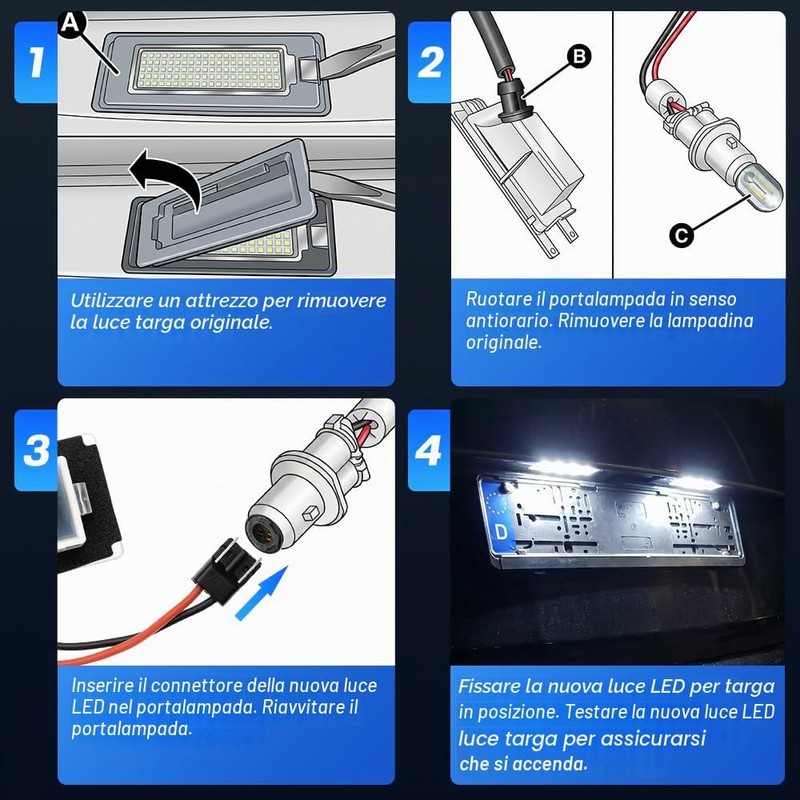 1

A

Utilizzare un attrezzo per rimuovere la luce targa originale.

2

B

C

Ruotare il portalampada in senso antiorario. Rimuovere la lampadina originale.

3

Inserire il connettore della nuova luce LED nel portalampada. Riavvitare il portalampada.

4

D

Fissare la nuova luce LED per targa in posizione. Testare la nuova luce LED luce targa per assicurarsi che si accenda.