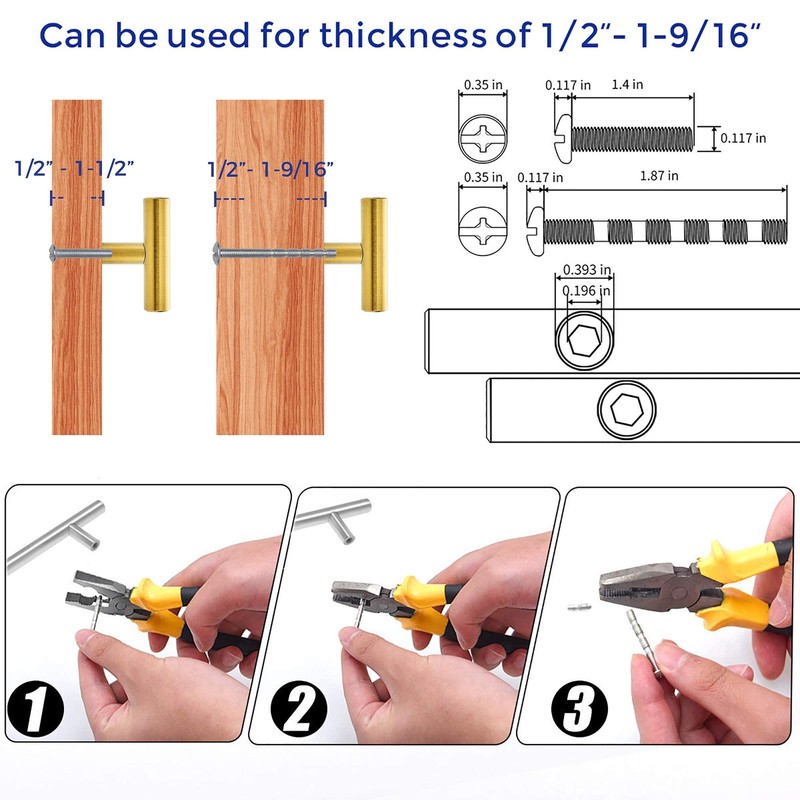 Can be used for thickness of 1/2"- 1-9/16"

1/2" - 1-1/2"

1/2"- 1-9/16"

0.35 in

0.117 in

1.4 in

0.117 in

0.35 in

0.117 in

1.87 in

0.393 in

0.196 in

1

2

3