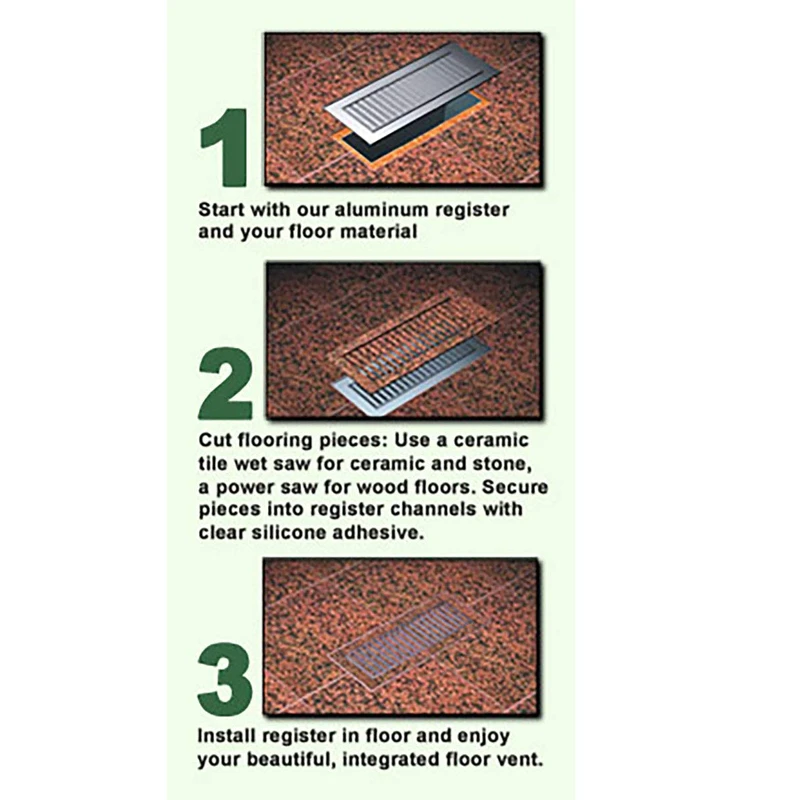 1

Start with our aluminum register and your floor material

2

Cut flooring pieces: Use a ceramic tile wet saw for ceramic and stone, a power saw for wood floors. Secure pieces into register channels with clear silicone adhesive.

3

Install register in floor and enjoy your beautiful, integrated floor vent.