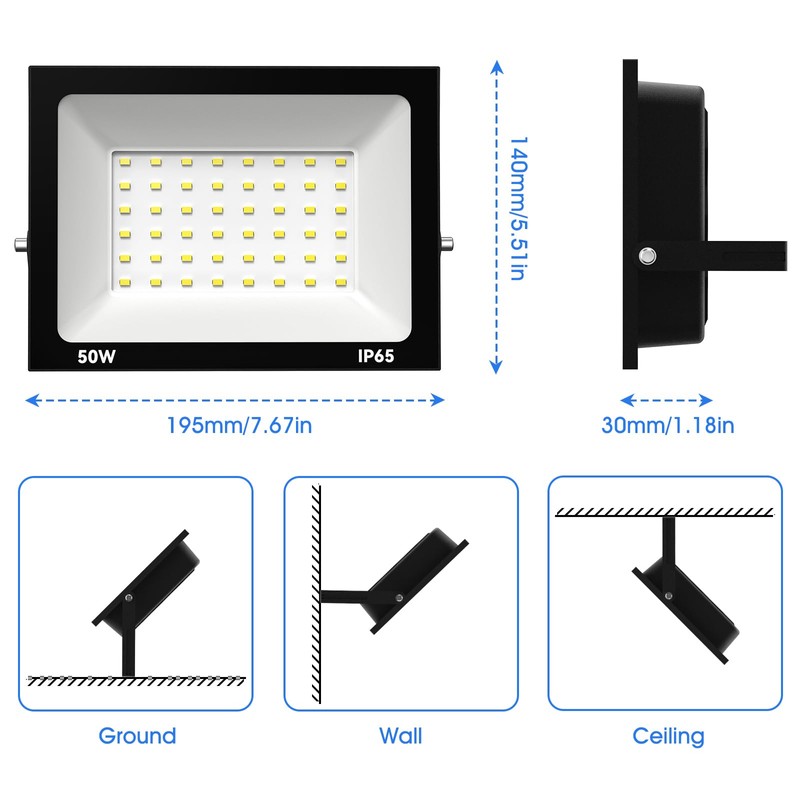 50W
IP65
140mm/5.51in
195mm/7.67in
30mm/1.18in
Ground
Wall
Ceiling