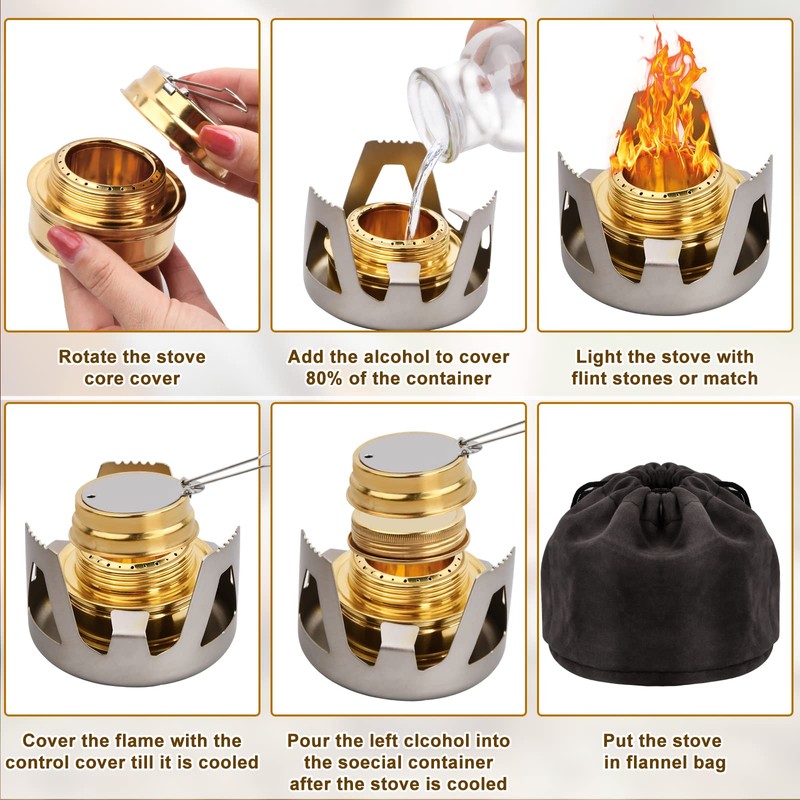 Rotate the stove core cover

Add the alcohol to cover 80% of the container

Light the stove with flint stones or match

Cover the flame with the control cover till it is cooled

Pour the left clcohol into the soecial container after the stove is cooled

Put the stove in flannel bag