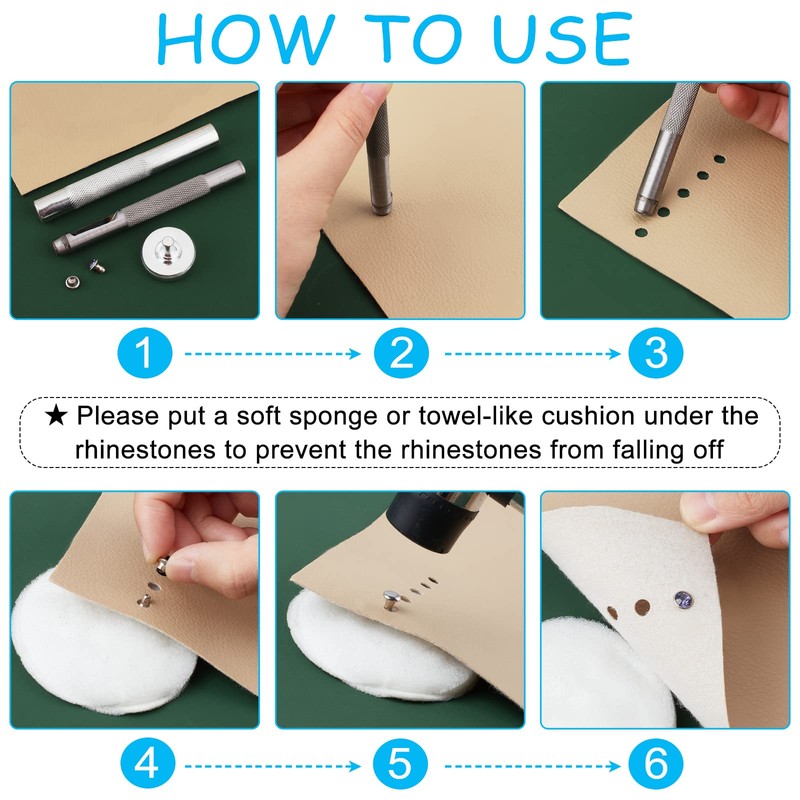 HOW TO USE

1

2

3

★ Please put a soft sponge or towel-like cushion under the rhinestones to prevent the rhinestones from falling off

4

5

6