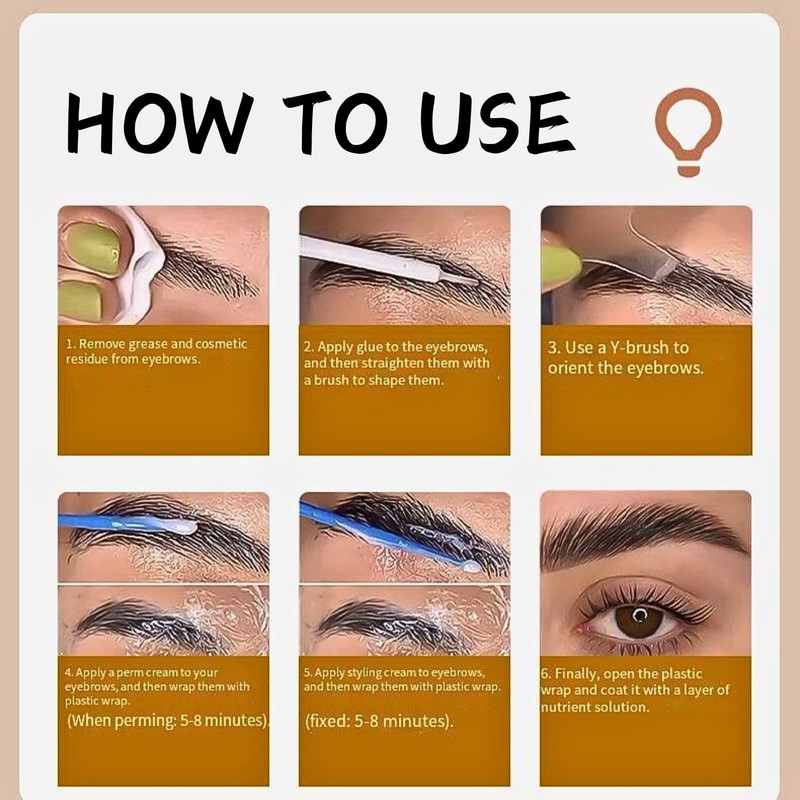 HOW TO USE

1. Remove grease and cosmetic residue from eyebrows.

2. Apply glue to the eyebrows, and then straighten them with a brush to shape them.

3. Use a Y-brush to orient the eyebrows.

4. Apply a perm cream to your eyebrows, and then wrap them with plastic wrap.
(When perming: 5-8 minutes).

5. Apply styling cream to eyebrows, and then wrap them with plastic wrap.
(fixed: 5-8 minutes).

6. Finally, open the plastic wrap and coat it with a layer of nutrient solution.