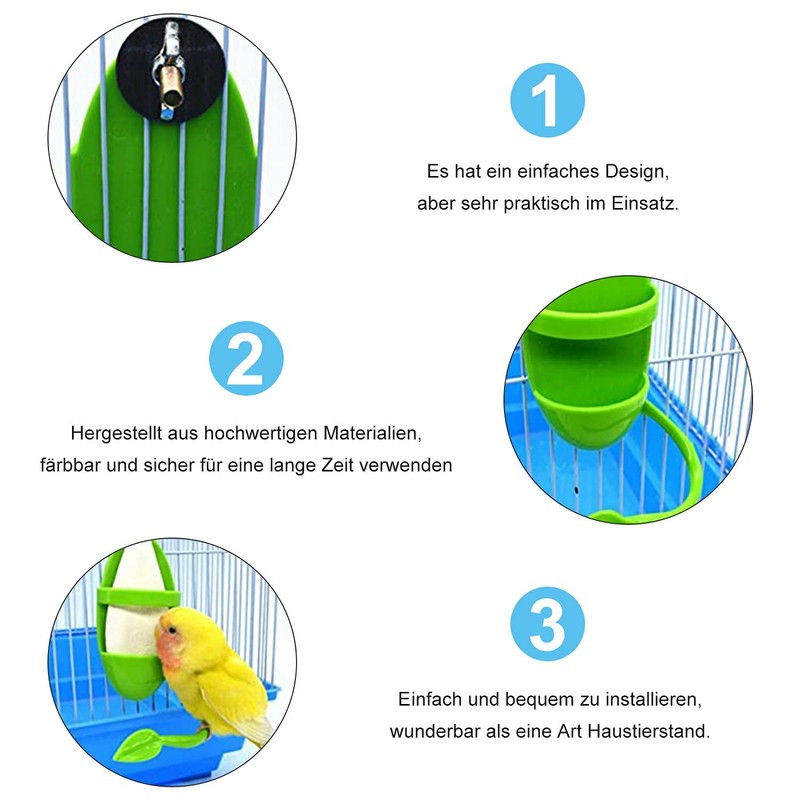 1

Es hat ein einfaches Design, aber sehr praktisch im Einsatz.

2

Hergestellt aus hochwertigen Materialien, färbbar und sicher für eine lange Zeit verwenden

3

Einfach und bequem zu installieren, wunderbar als eine Art Haustierstand.