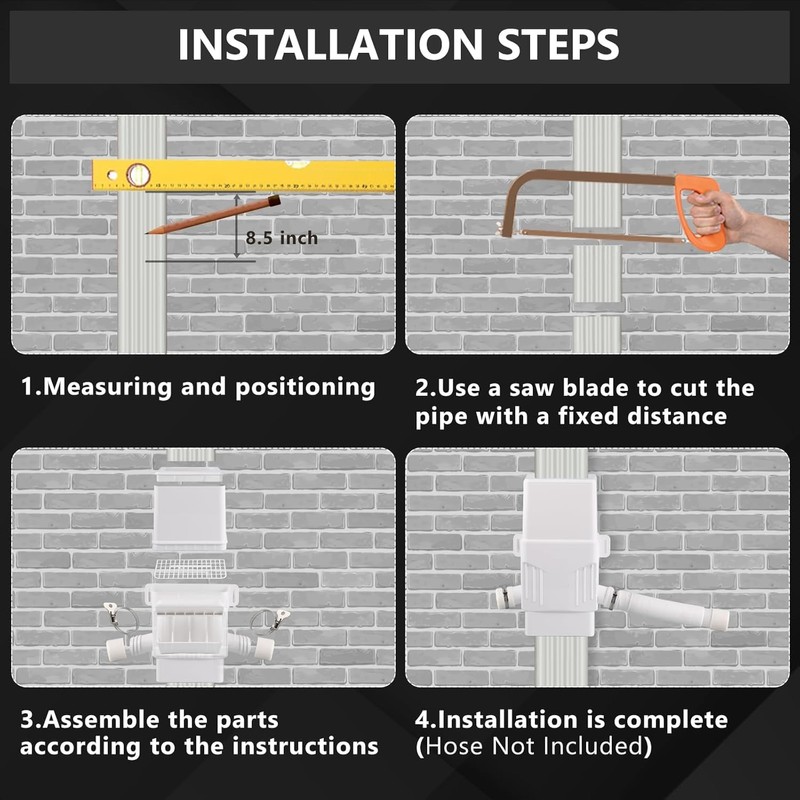 INSTALLATION STEPS

8.5 inch

1.Measuring and positioning

2.Use a saw blade to cut the pipe with a fixed distance

3.Assemble the parts according to the instructions

4.Installation is complete (Hose Not Included)