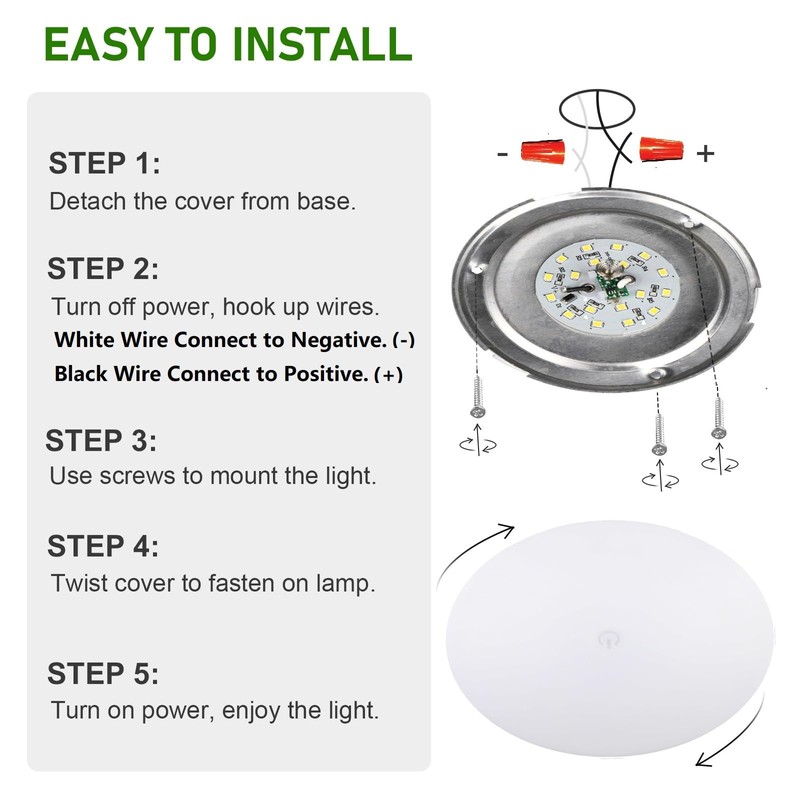 EASY TO INSTALL

STEP 1:
Detach the cover from base.

STEP 2:
Turn off power, hook up wires.
White Wire Connect to Negative. (-)
Black Wire Connect to Positive. (+)

STEP 3:
Use screws to mount the light.

STEP 4:
Twist cover to fasten on lamp.

STEP 5:
Turn on power, enjoy the light.

-
+