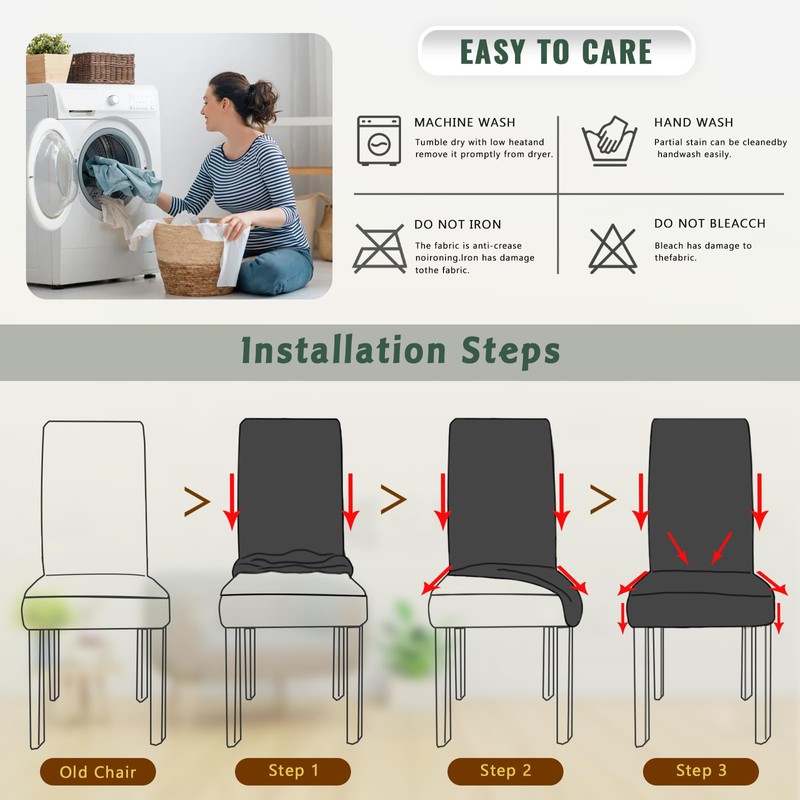 EASY TO CARE

MACHINE WASH
Tumble dry with low heatand remove it promptly from dryer.

HAND WASH
Partial stain can be cleanedby handwash easily.

DO NOT IRON
The fabric is anti-crease noironing.Iron has damage tothe fabric.

DO NOT BLEACCH
Bleach has damage to thefabric.

Installation Steps

Old Chair

Step 1

Step 2

Step 3