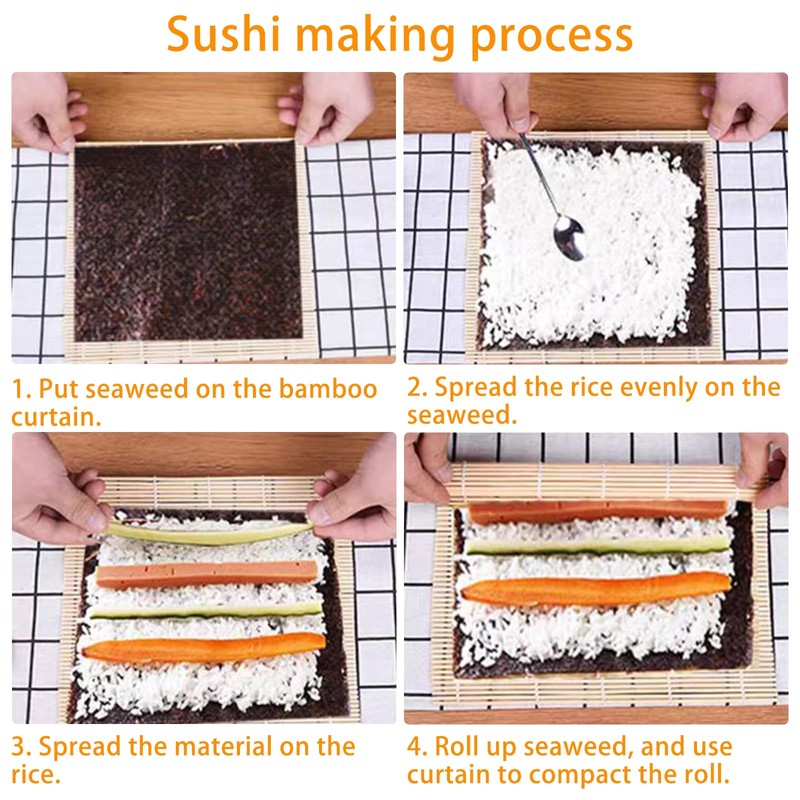 Sushi making process

1. Put seaweed on the bamboo curtain.

2. Spread the rice evenly on the seaweed.

3. Spread the material on the rice.

4. Roll up seaweed, and use curtain to compact the roll.